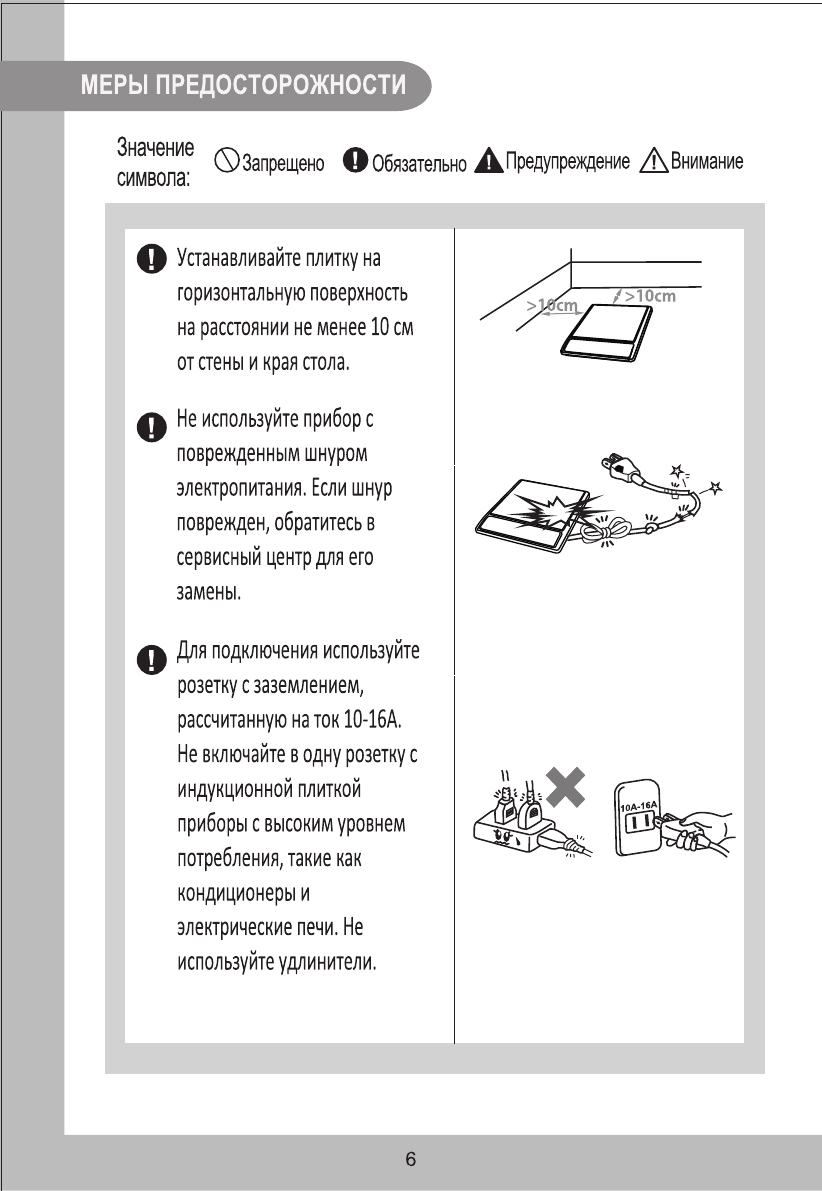 МЕРЫ ПРЕДОСТОРОЖНОСТИ

Значение символа: Запрещено Обязательно Предупреждение Внимание

Устанавливайте плитку на горизонтальную поверхность на расстоянии не менее 10 см от стены и края стола.

>10cm >10cm

Не используйте прибор с поврежденным шнуром электропитания. Если шнур поврежден, обратитесь в сервисный центр для его замены.

Для подключения используйте розетку с заземлением, рассчитанную на ток 10-16А. Не включайте в одну розетку с индукционной плиткой приборы с высоким уровнем потребления, такие как кондиционеры и электрические печи. Не используйте удлинители.

10A-16A

6