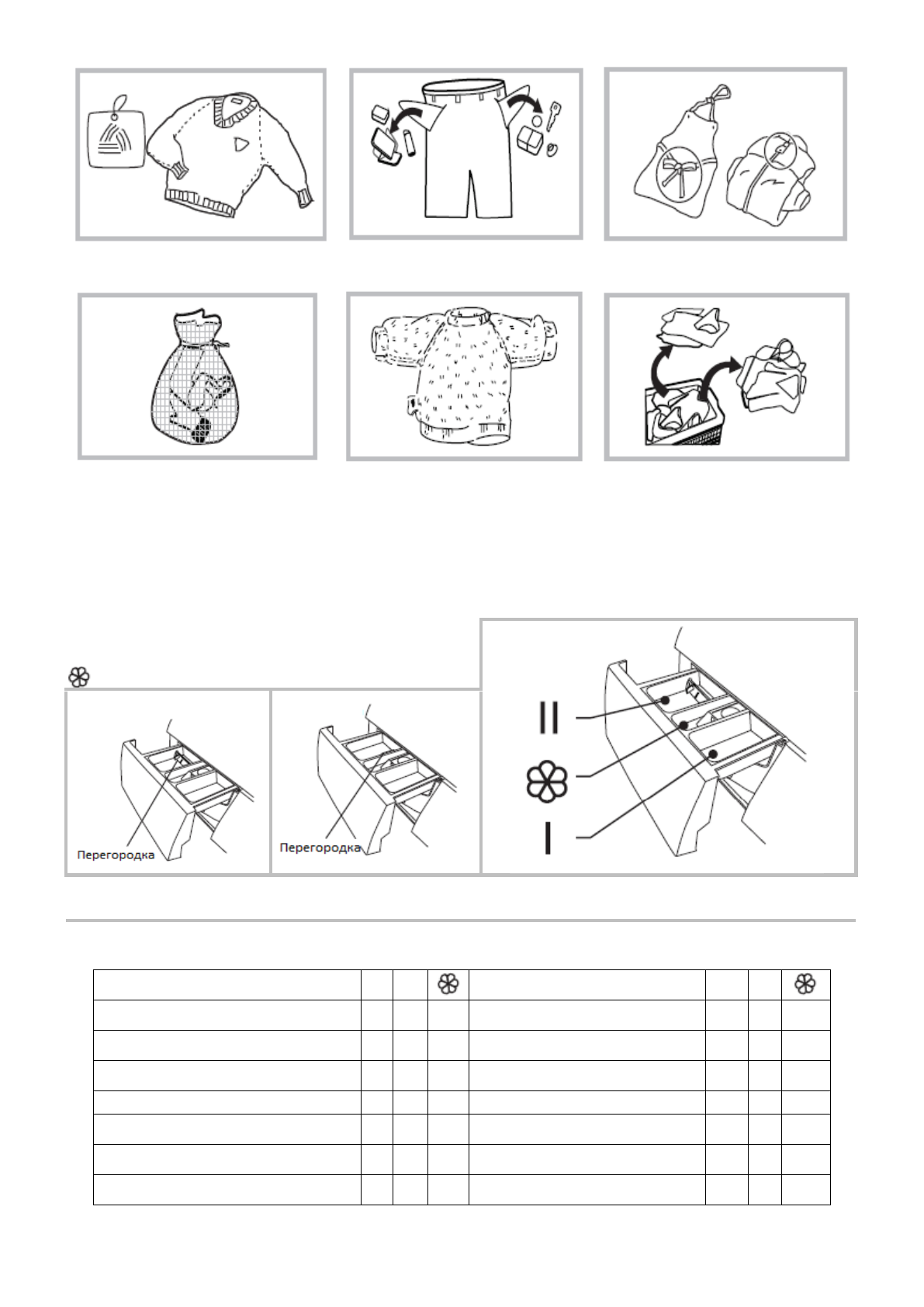 Перегородка

Перегородка

II

I