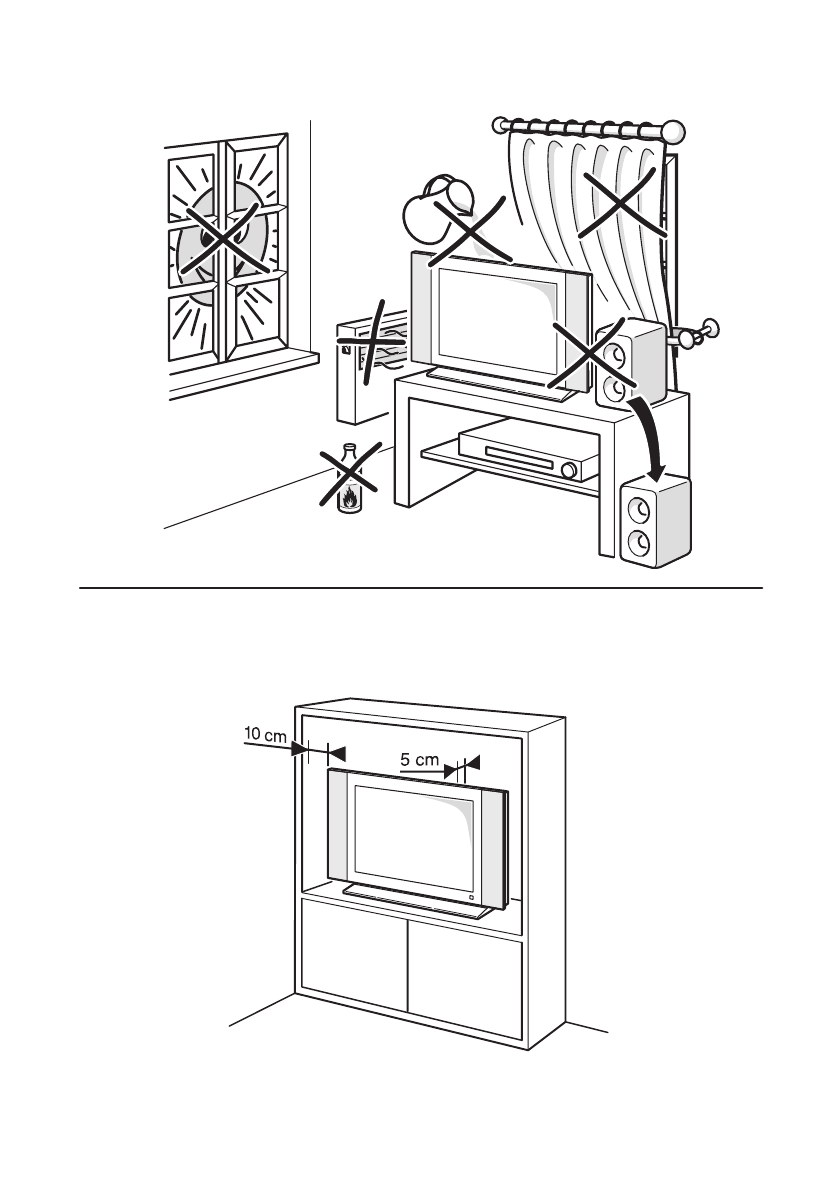 10 cm

5 cm