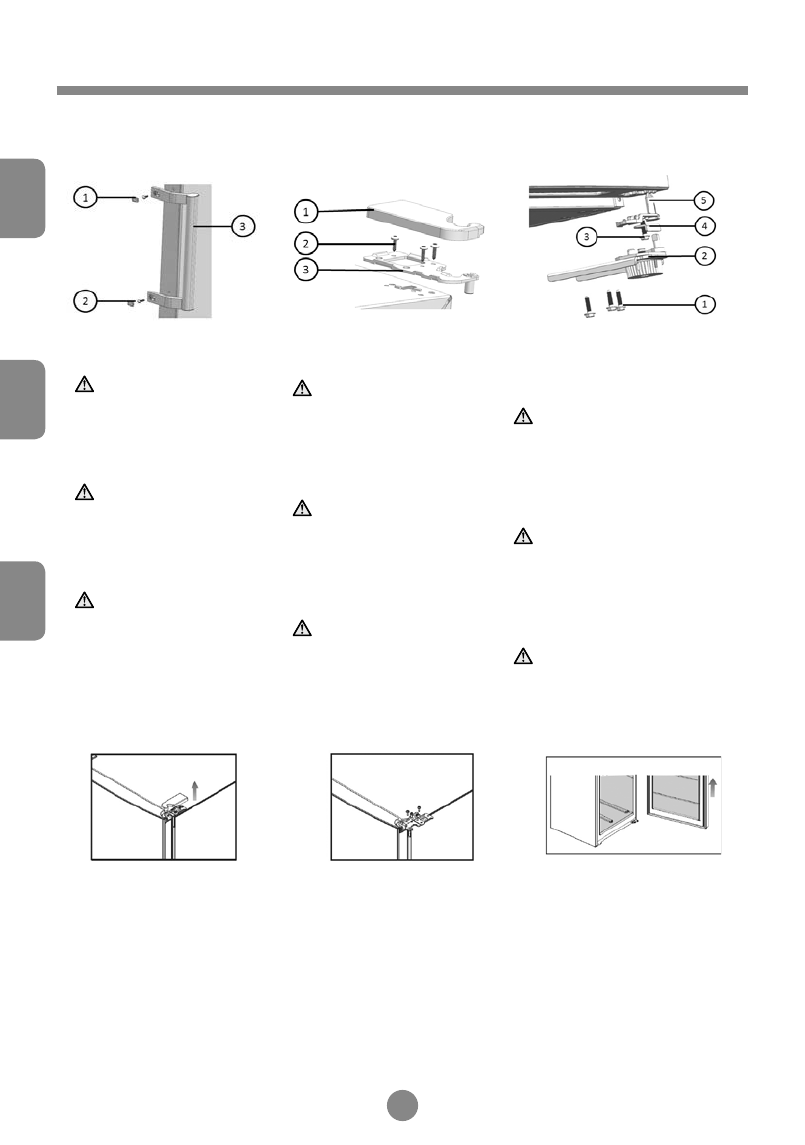 1
3
2

1
2
3

5
4
3
2
1