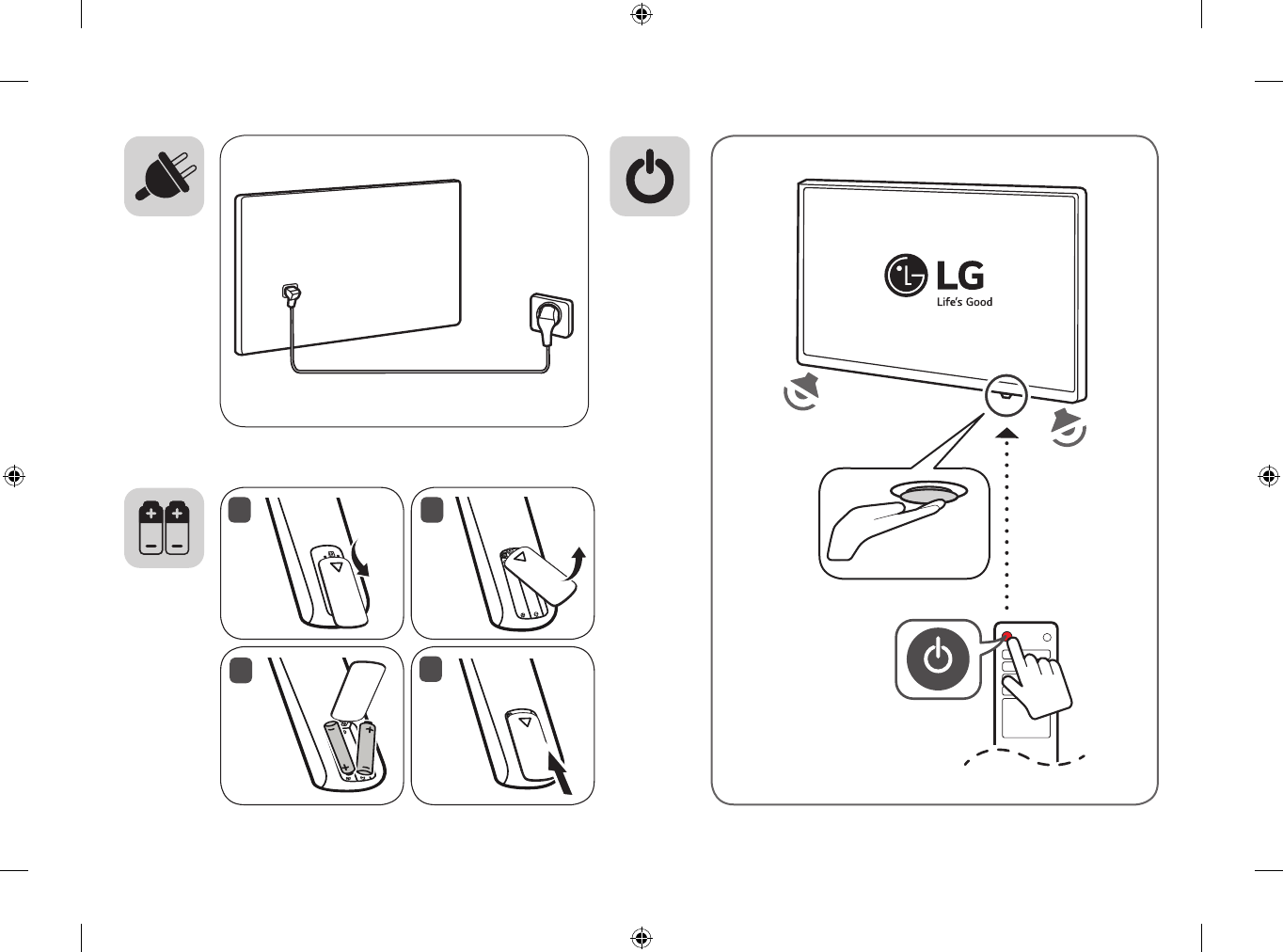 LG
Life's Good