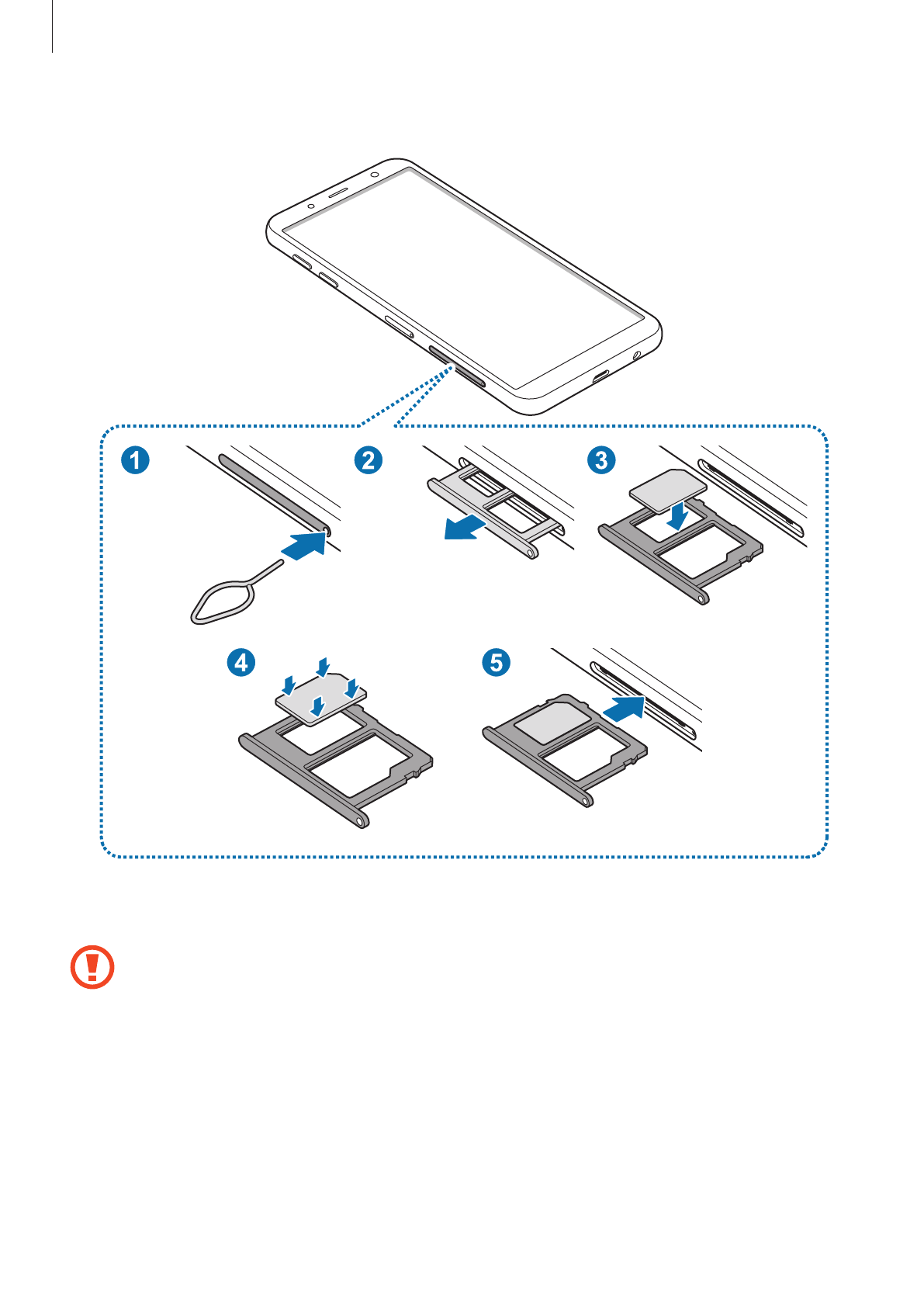 1
2
3
4
5