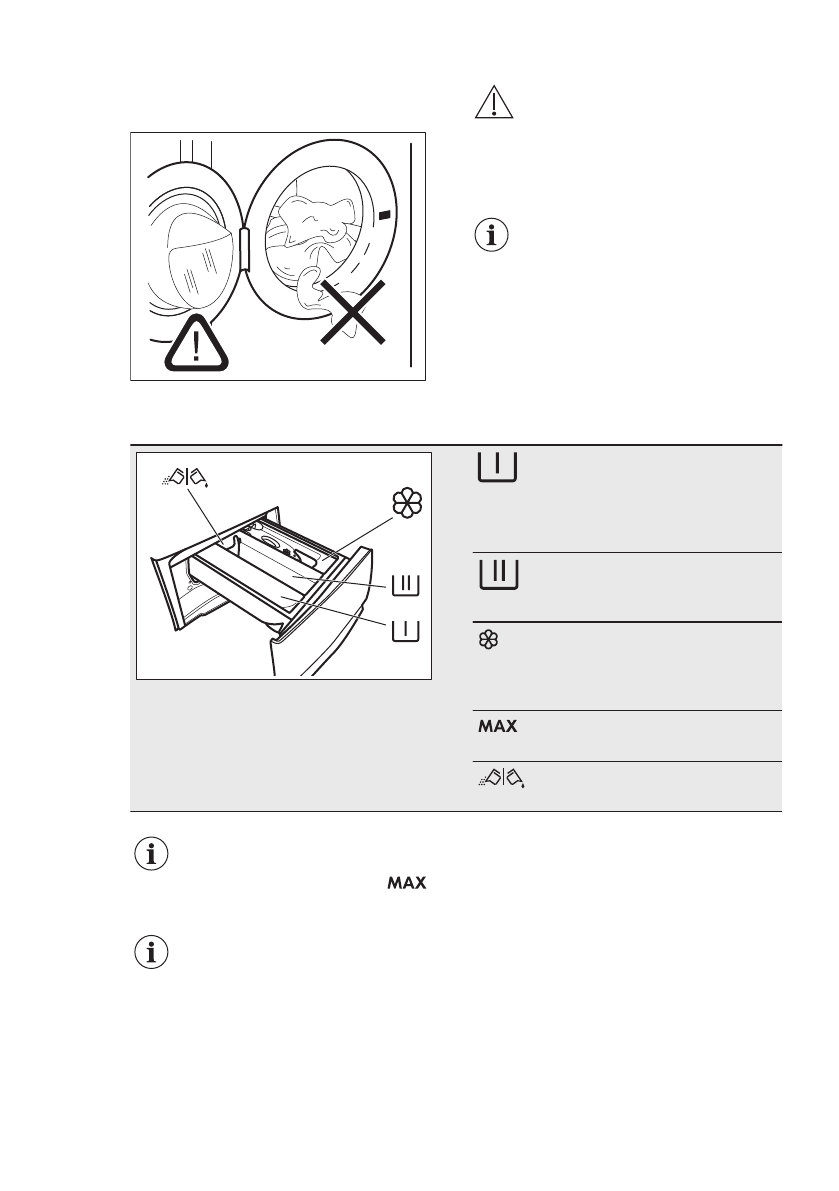 MAX

MAX