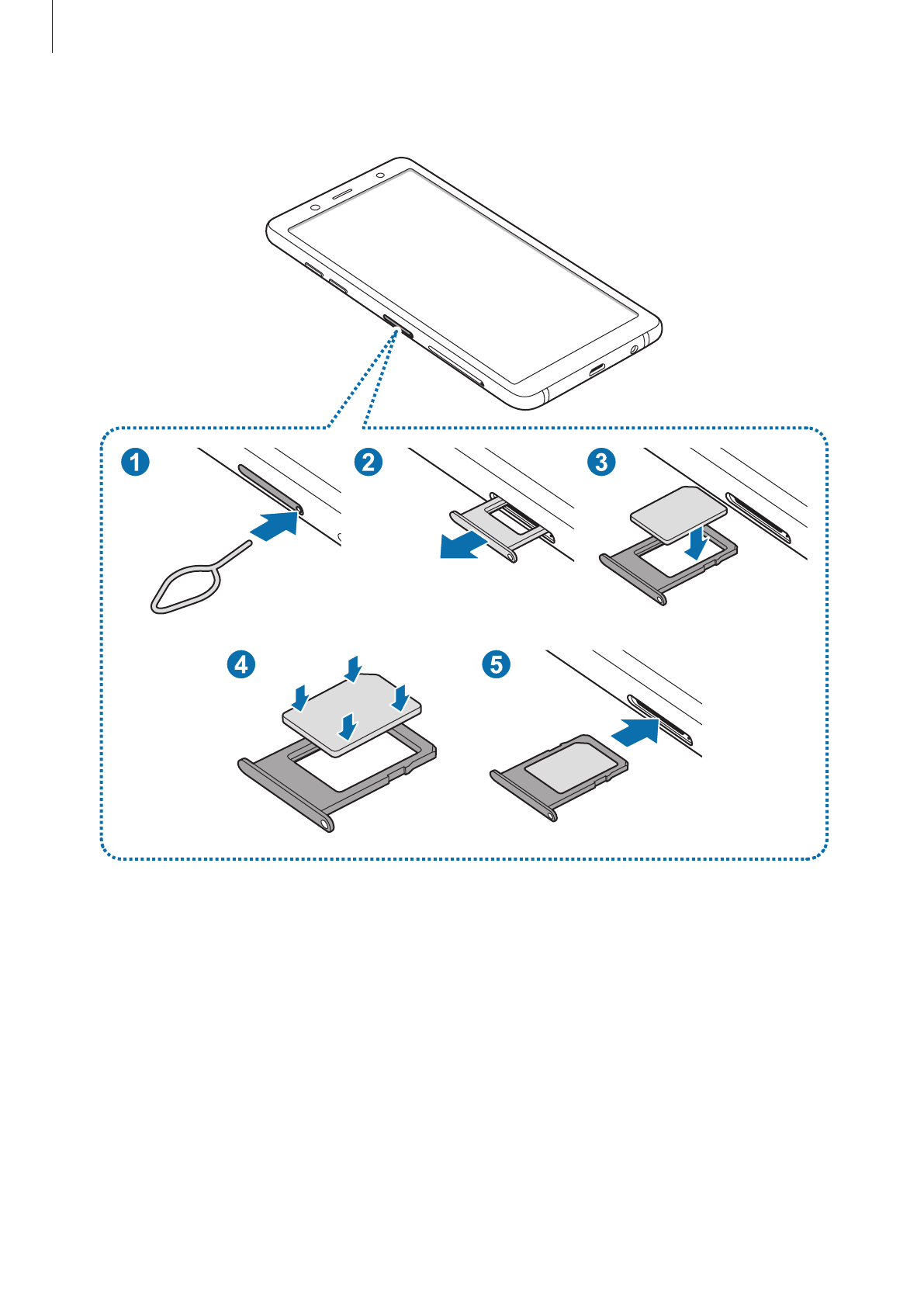 1
2
3
4
5