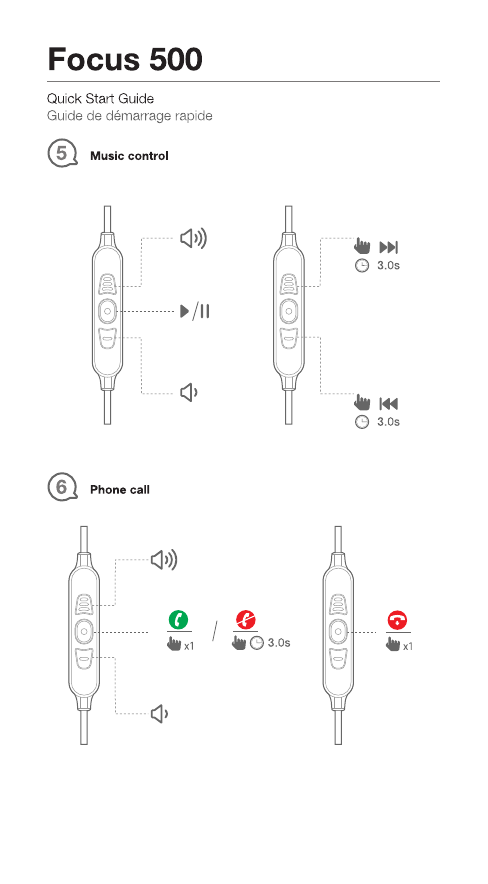 Focus 500

Quick Start Guide
Guide de démarrage rapide

5 Music control

3.0s

3.0s

6 Phone call

x1

/

3.0s

x1