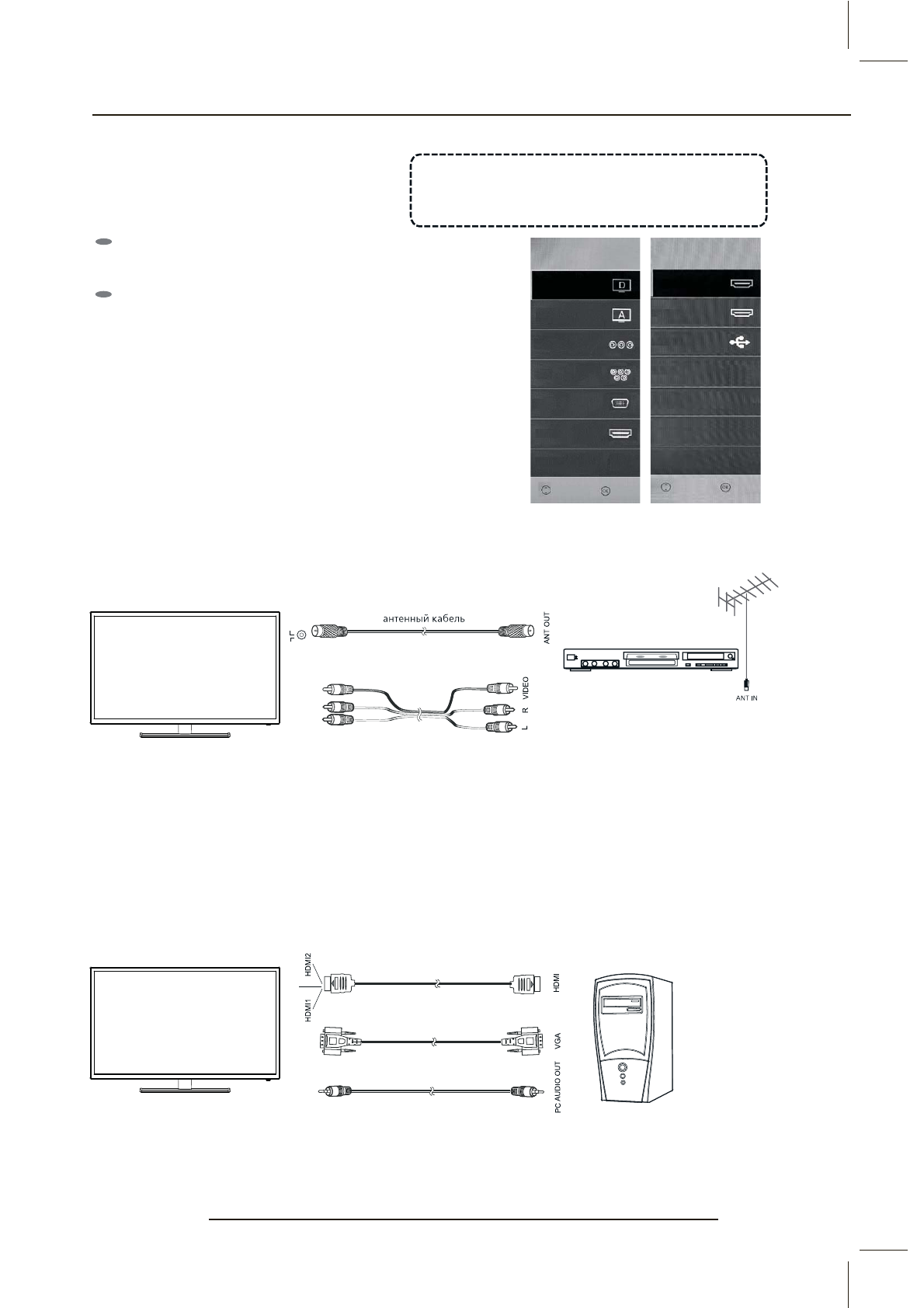 D

A

антенный кабель

ANT OUT

VIDEO

R

L

ANT IN

HDMI2

HDMI1

HDMI

VGA

PC AUDIO OUT