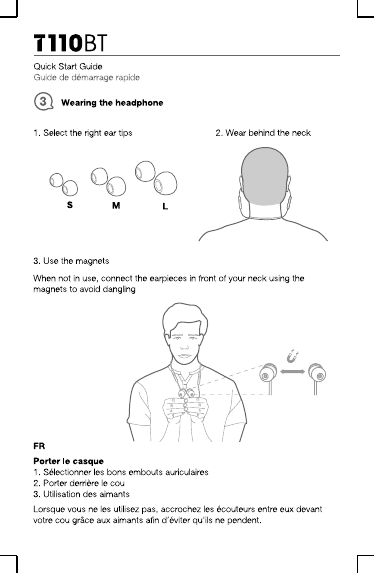 T110BT

Quick Start Guide
Guide de démarrage rapide

3 Wearing the headphone

1. Select the right ear tips

S M L

2. Wear behind the neck

3. Use the magnets

When not in use, connect the earpieces in front of your neck using the magnets to avoid dangling

FR

Porter le casque
1. Sélectionner les bons embouts auriculaires
2. Porter derrière le cou
3. Utilisation des aimants

Lorsque vous ne les utilisez pas, accrochez les écouteurs entre eux devant votre cou grâce aux aimants afin d'éviter qu'ils ne pendent.