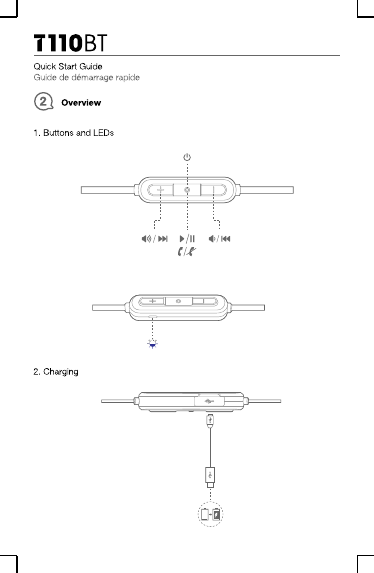 T110BT

Quick Start Guide
Guide de démarrage rapide

2 Overview

1. Buttons and LEDs

2. Charging