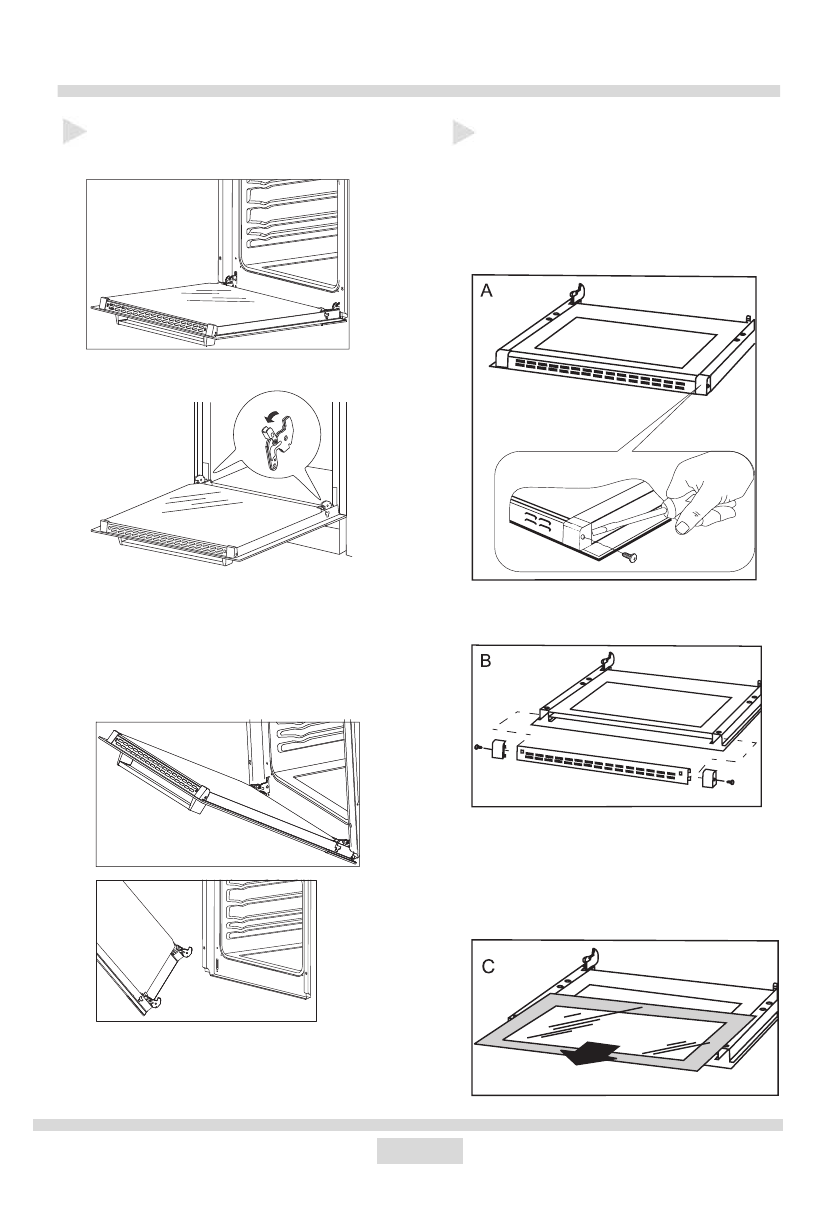 A

B

C