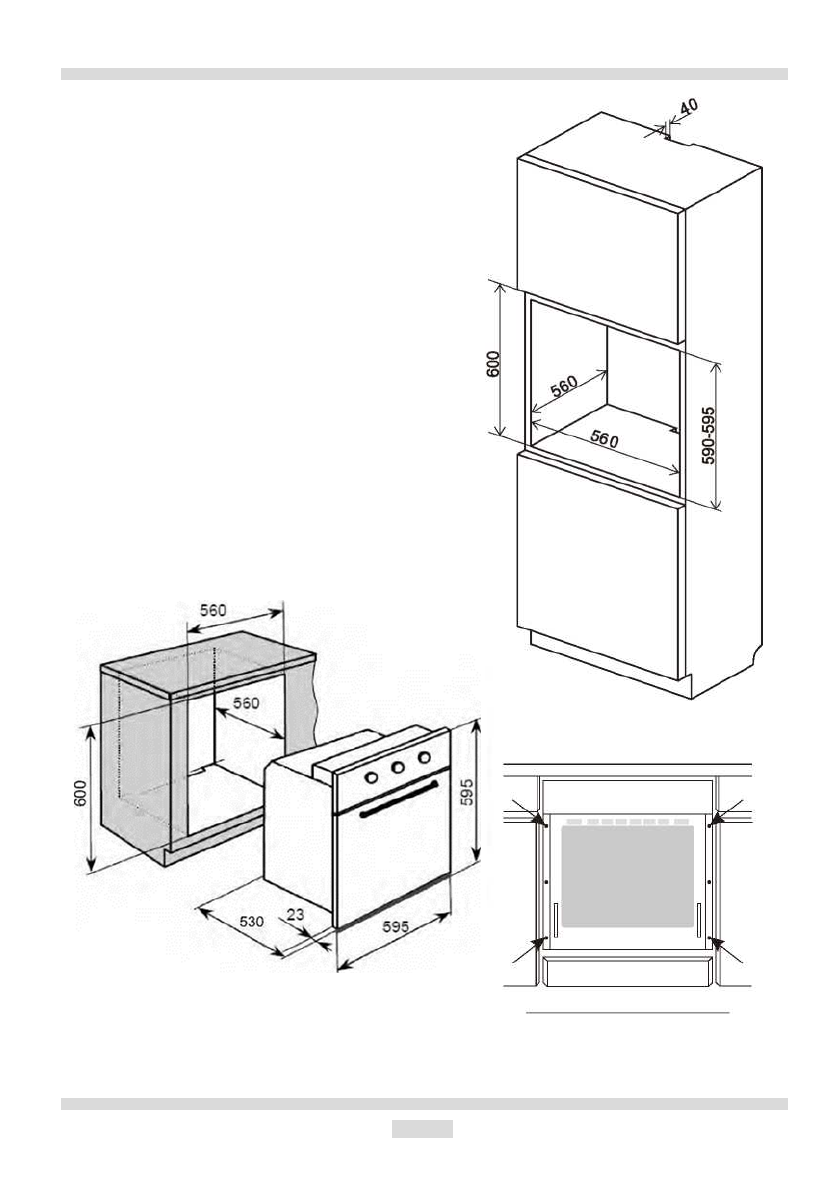 40

600

560

560

590-595

560

560

600

595

530

23

595