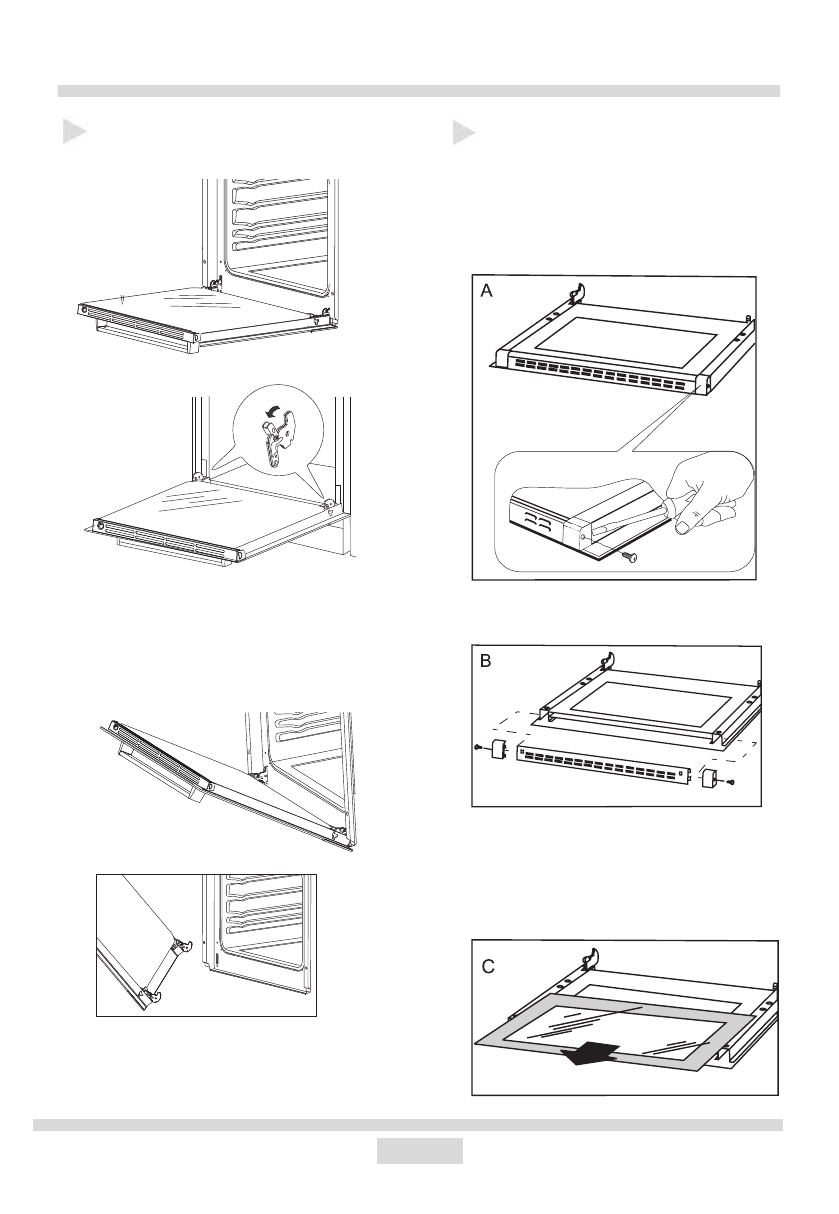 A

B

C