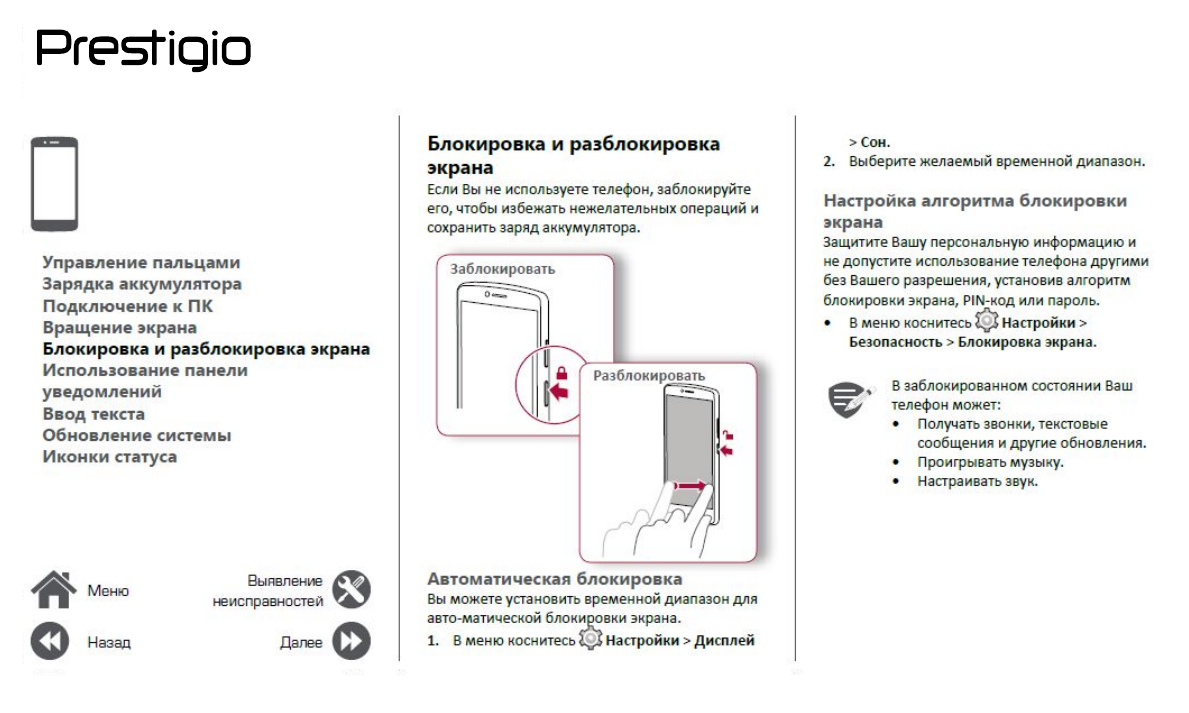 Prestigio

Управление пальцами
Зарядка аккумулятора
Подключение к ПК
Вращение экрана
Блокировка и разблокировка экрана
Использование панели уведомлений
Ввод текста
Обновление системы
Иконки статуса

Меню
Выявление неисправностей
Назад
Далее

Блокировка и разблокировка экрана
Если Вы не используете телефон, заблокируйте его, чтобы избежать нежелательных операций и сохранить заряд аккумулятора.

Заблокировать
Разблокировать

Автоматическая блокировка
Вы можете установить временной диапазон для авто-матической блокировки экрана.
1. В меню коснитесь Настройки > Дисплей > Сон.
2. Выберите желаемый временной диапазон.

Настройка алгоритма блокировки экрана
Защитите Вашу персональную информацию и не допустите использование телефона другими без Вашего разрешения, установив алгоритм блокировки экрана, PIN-код или пароль.
• В меню коснитесь Настройки > Безопасность > Блокировка экрана.

В заблокированном состоянии Ваш телефон может:
• Получать звонки, текстовые сообщения и другие обновления.
• Проигрывать музыку.
• Настраивать звук.