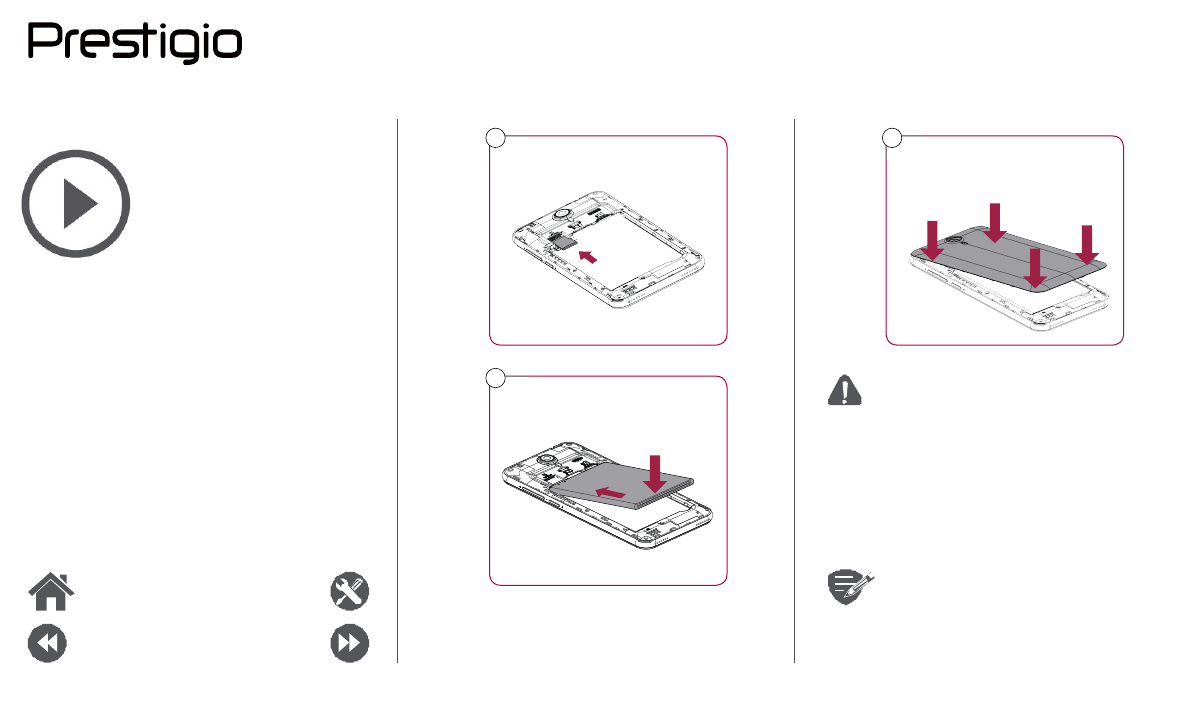 Prestigio