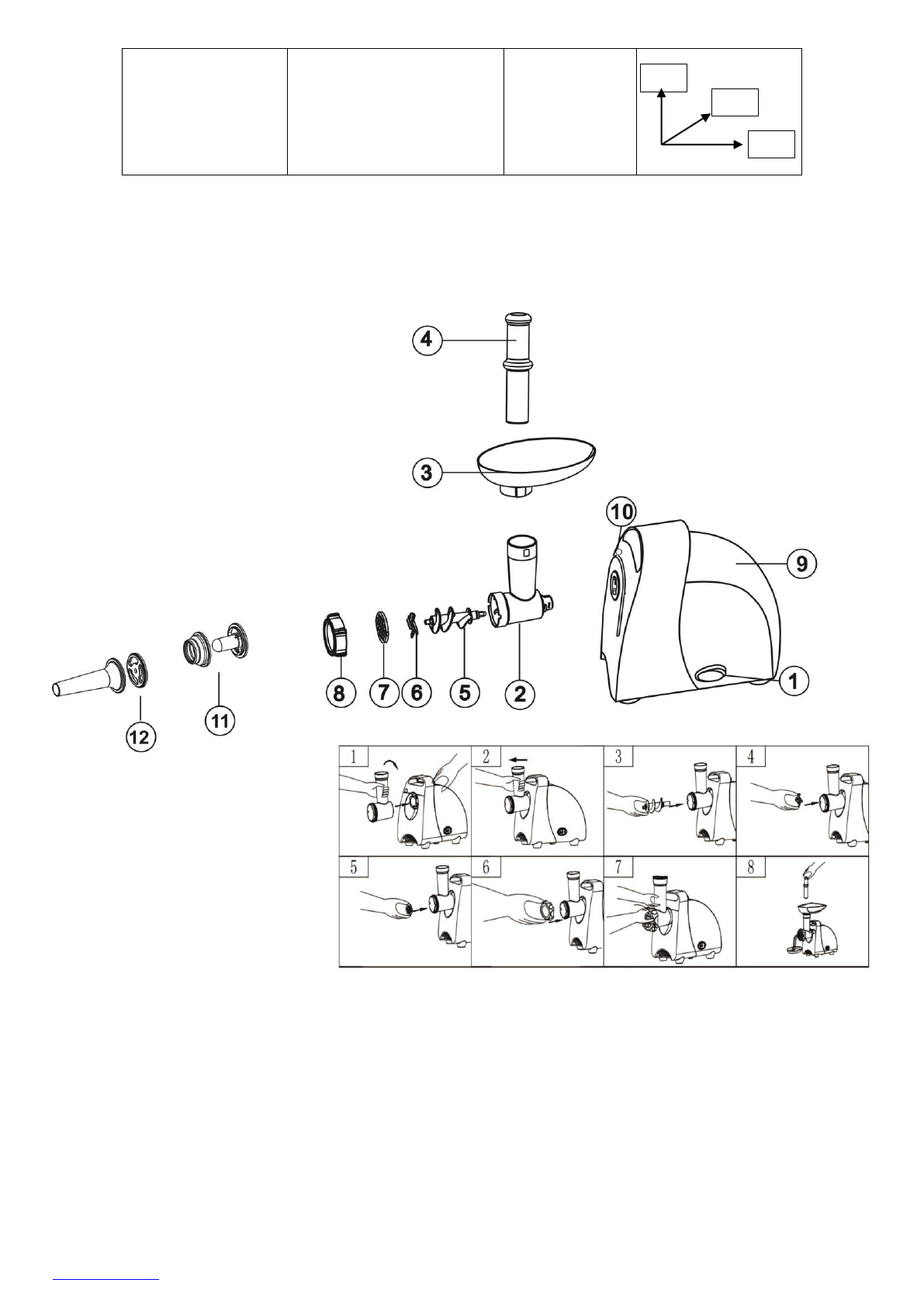 4
3
10
9
8
7
6
5
2
1
12
11
1
2
3
4
5
6
7
8