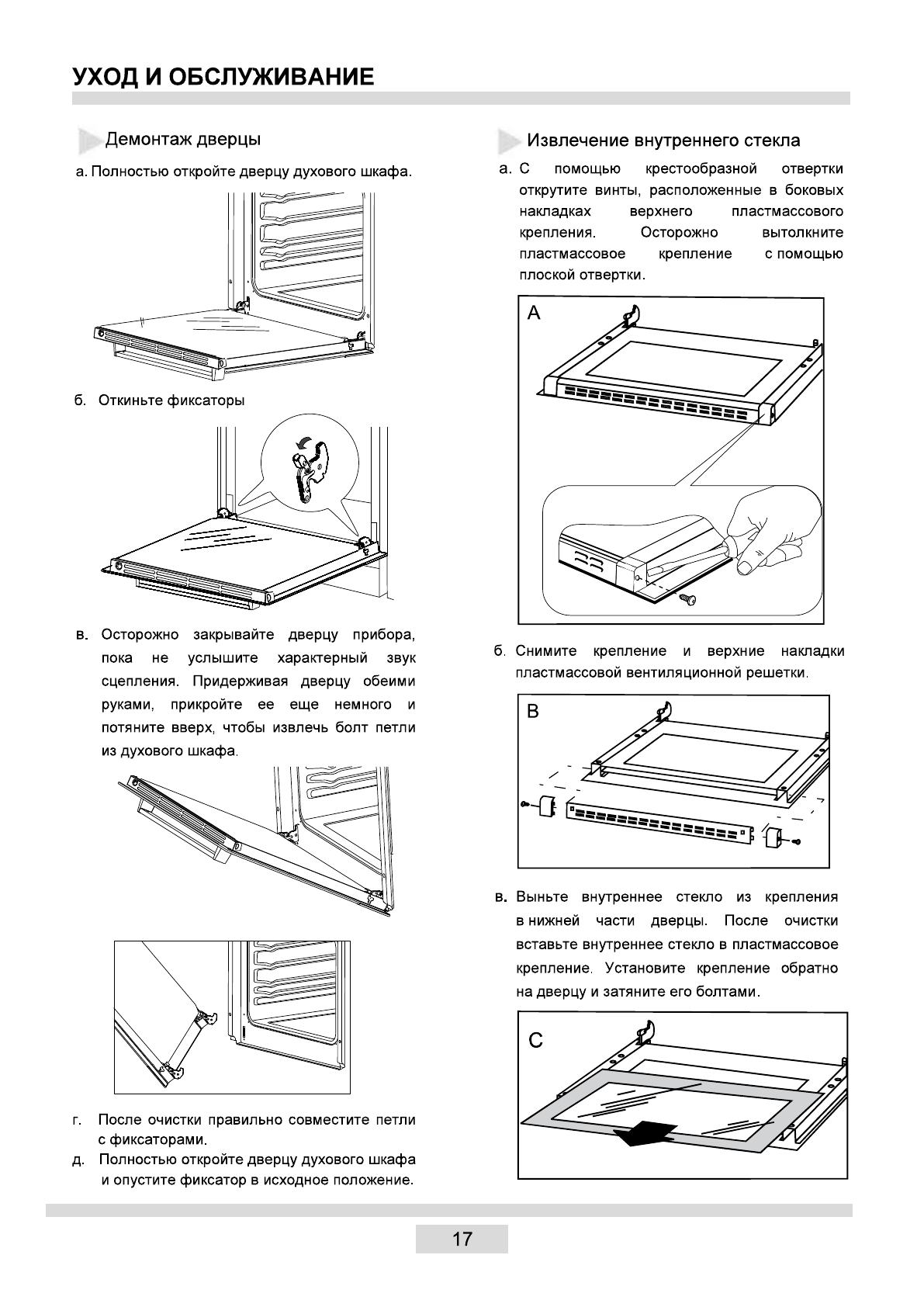 УХОД И ОБСЛУЖИВАНИЕ

Демонтаж дверцы

а. Полностью откройте дверцу духового шкафа.

б. Откиньте фиксаторы

в. Осторожно закрывайте дверцу прибора, пока не услышите характерный звук сцепления. Придерживая дверцу обеими руками, прикройте ее еще немного и потяните вверх, чтобы извлечь болт петли из духового шкафа.

г. После очистки правильно совместите петли с фиксаторами.

д. Полностью откройте дверцу духового шкафа и опустите фиксатор в исходное положение.

Извлечение внутреннего стекла

а. С помощью крестообразной отвертки открутите винты, расположенные в боковых накладках верхнего пластмассового крепления. Осторожно вытолкните пластмассовое крепление с помощью плоской отвертки.

A

б. Снимите крепление и верхние накладки пластмассовой вентиляционной решетки.

B

в. Выньте внутреннее стекло из крепления в нижней части дверцы. После очистки вставьте внутреннее стекло в пластмассовое крепление. Установите крепление обратно на дверцу и затяните его болтами.

C

17