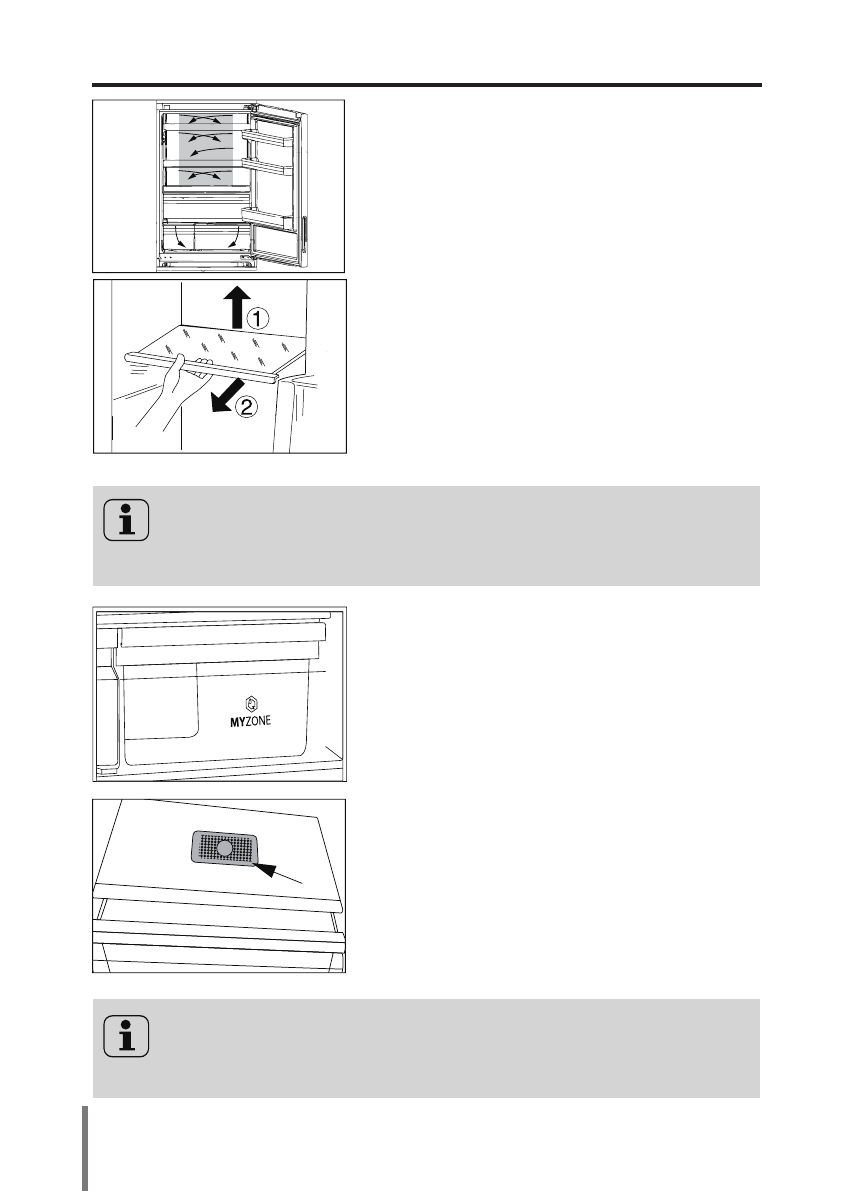 ①
②
MYZONE