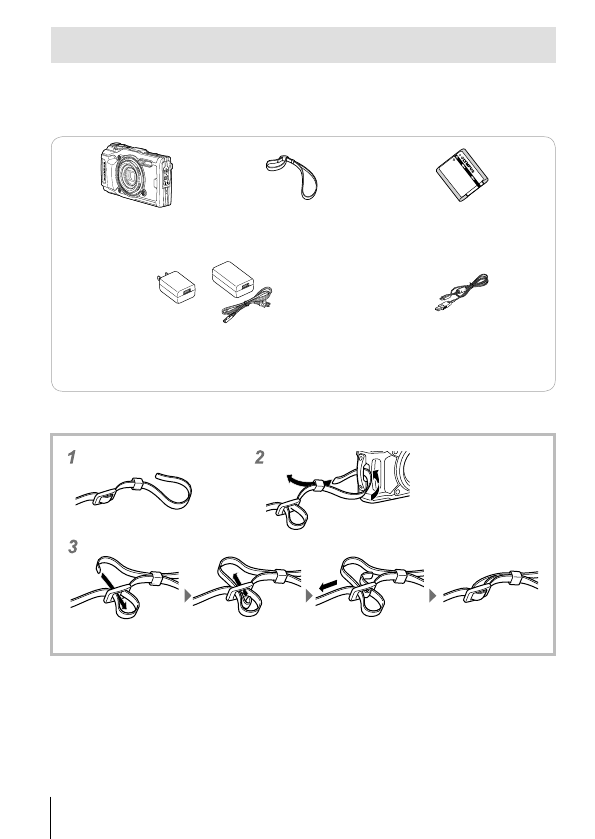 1

2

3