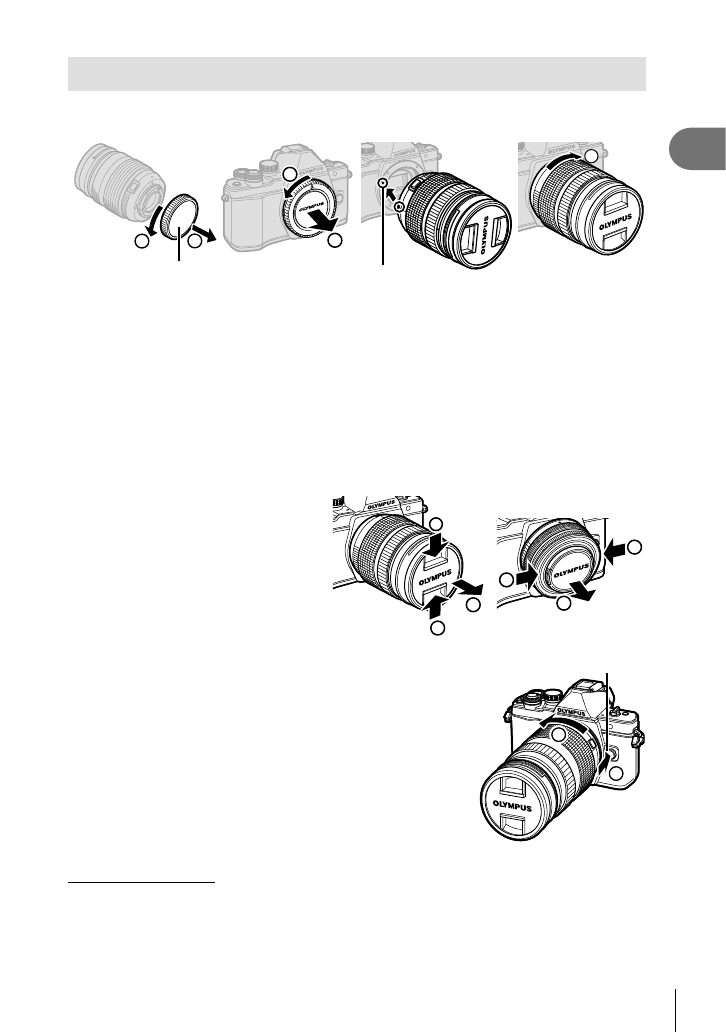 OLYMPUS

OLYMPUS

OLYMPUS

OLYMPUS

OLYMPUS

OLYMPUS