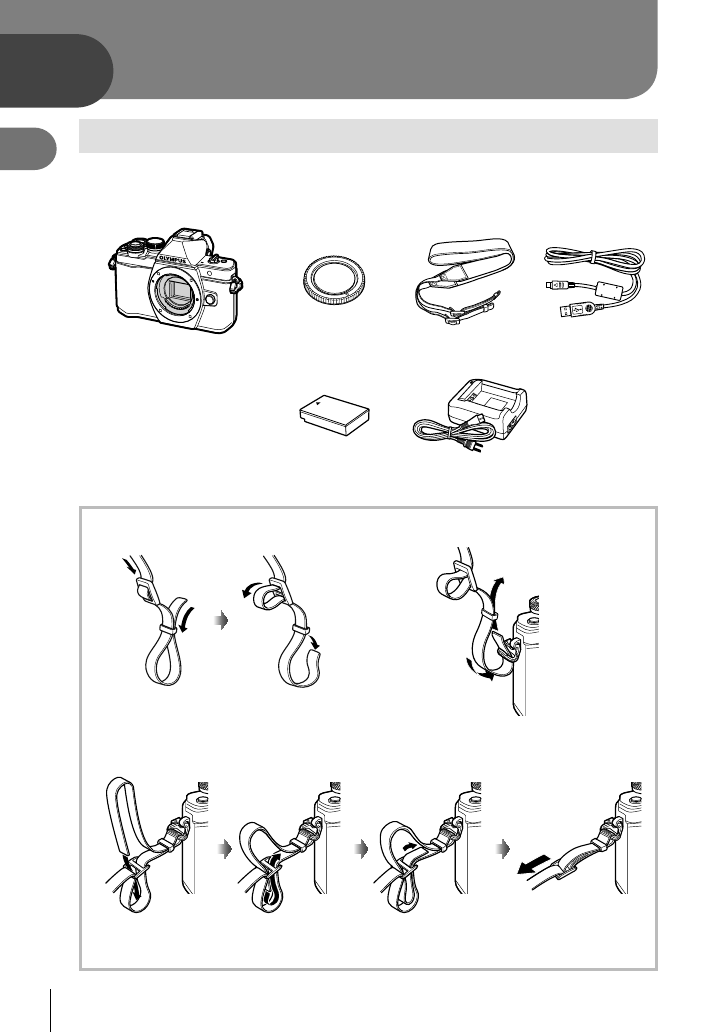 OLYMPUS