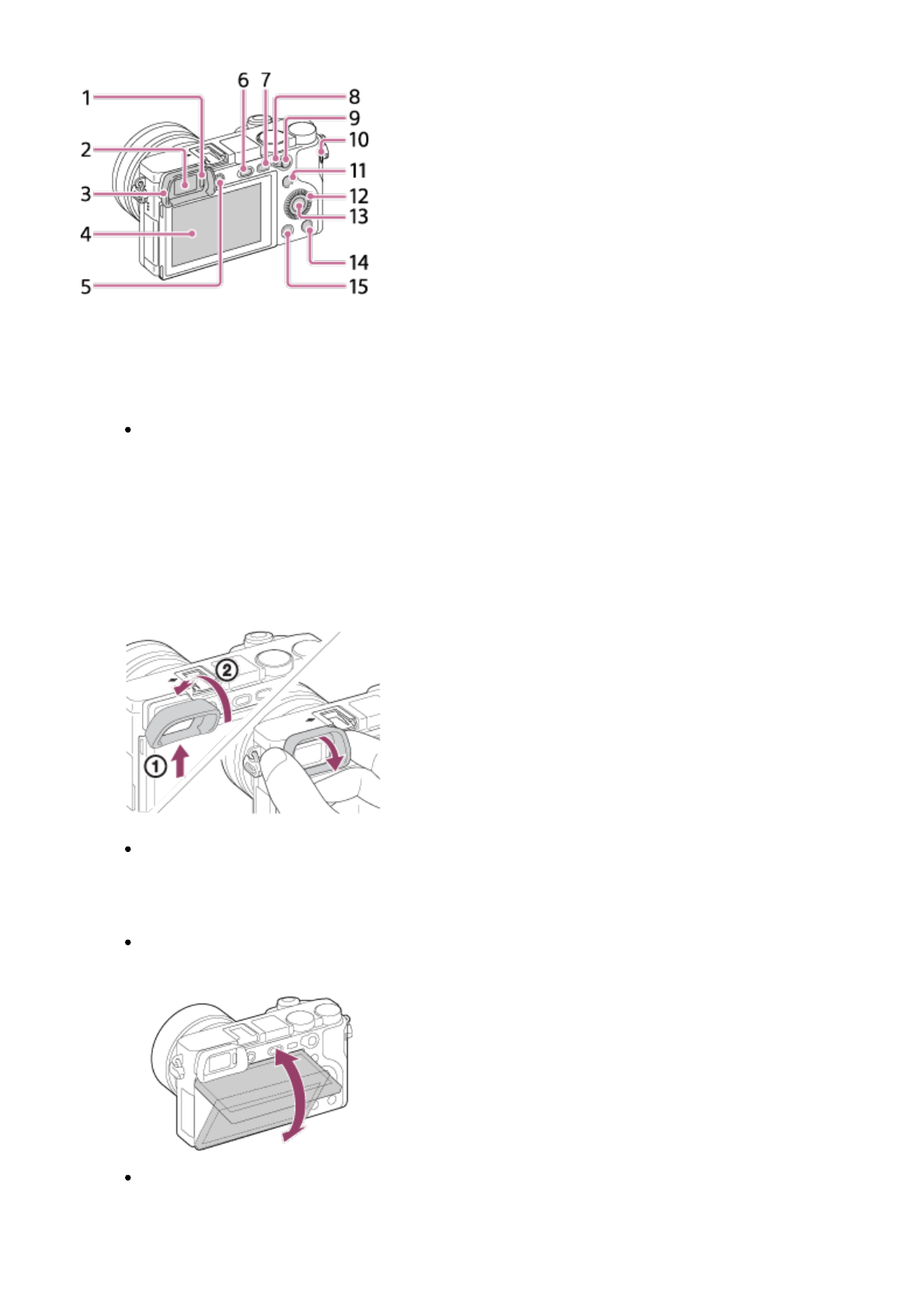 1
2
3
4
5
6
7
8
9
10
11
12
13
14
15

②
①