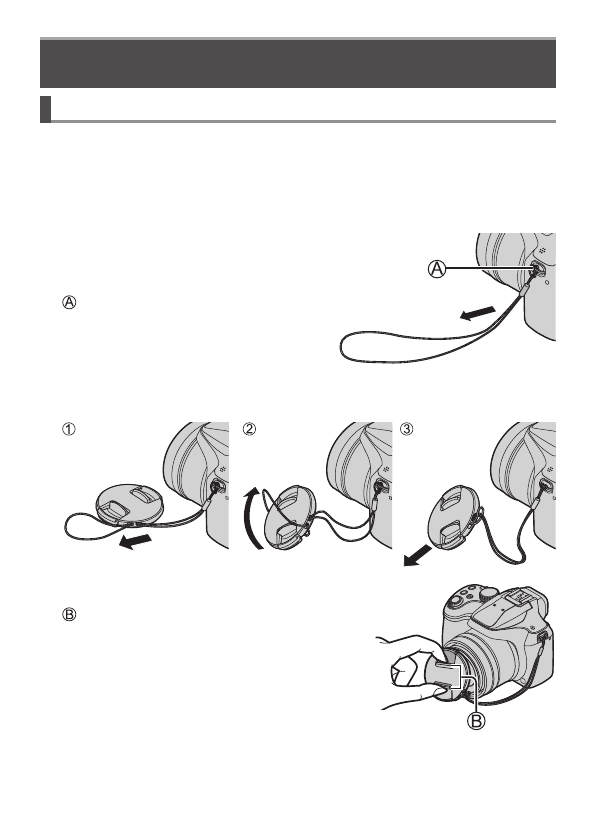 Ⓐ

Ⓐ

①

②

③

Ⓑ

Ⓑ