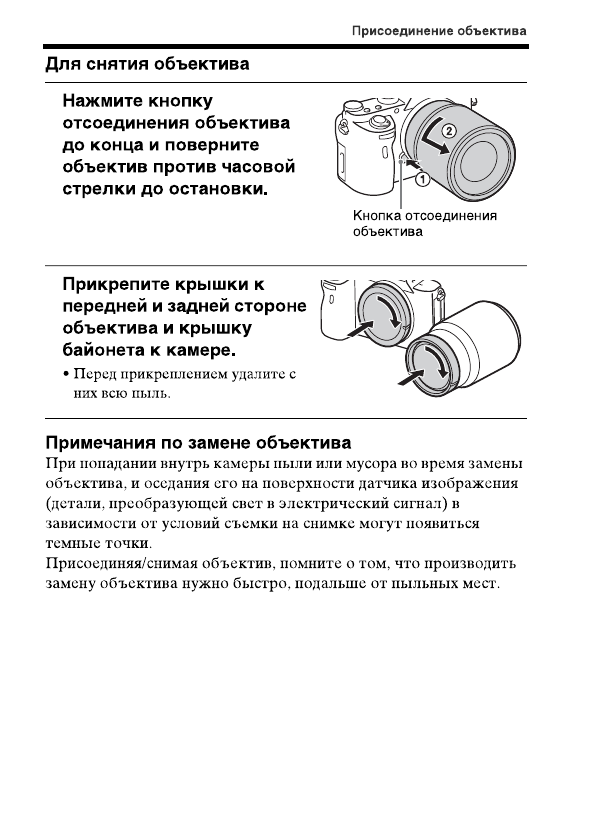 Присоединение объектива

Для снятия объектива

Нажмите кнопку отсоединения объектива до конца и поверните объектив против часовой стрелки до остановки.

2

1

Кнопка отсоединения объектива

Прикрепите крышки к передней и задней стороне объектива и крышку байонета к камере.

• Перед прикреплением удалите с них всю пыль.

Примечания по замене объектива

При попадании внутрь камеры пыли или мусора во время замены объектива, и оседания его на поверхности датчика изображения (детали, преобразующей свет в электрический сигнал) в зависимости от условий съемки на снимке могут появиться темные точки.

Присоединяя/снимая объектив, помните о том, что производить замену объектива нужно быстро, подальше от пыльных мест.