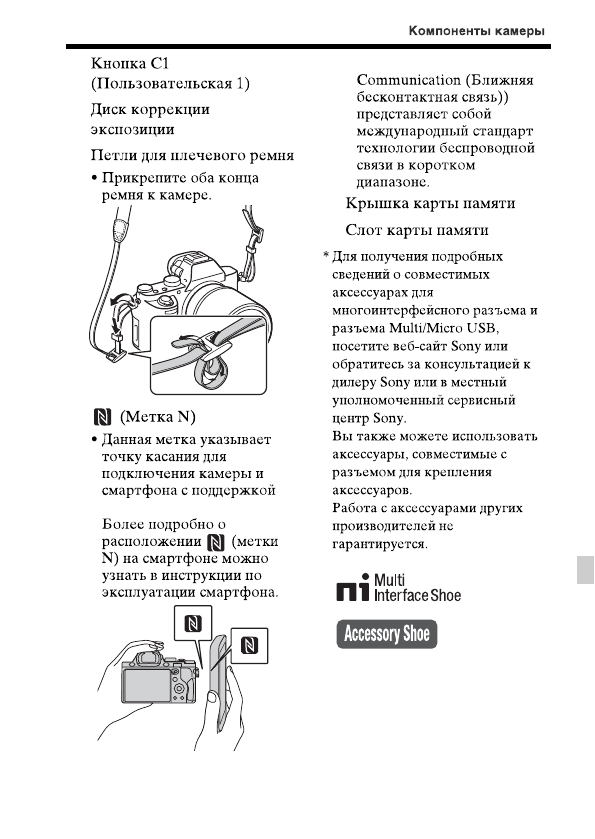 Компоненты камеры

Кнопка C1 (Пользовательская 1)

Диск коррекции экспозиции

Петли для плечевого ремня

• Прикрепите оба конца ремня к камере.

(Метка N)

• Данная метка указывает точку касания для подключения камеры и смартфона с поддержкой

Более подробно о расположении (метки N) на смартфоне можно узнать в инструкции по эксплуатации смартфона.

Communication (Ближняя бесконтактная связь)) представляет собой международный стандарт технологии беспроводной связи в коротком диапазоне.

Крышка карты памяти

Слот карты памяти

* Для получения подробных сведений о совместимых аксессуарах для многоинтерфейсного разъема и разъема Multi/Micro USB, посетите веб-сайт Sony или обратитесь за консультацией к дилеру Sony или в местный уполномоченный сервисный центр Sony.
Вы также можете использовать аксессуары, совместимые с разъемом для крепления аксессуаров.
Работа с аксессуарами других производителей не гарантируется.

Multi Interface Shoe

Accessory Shoe