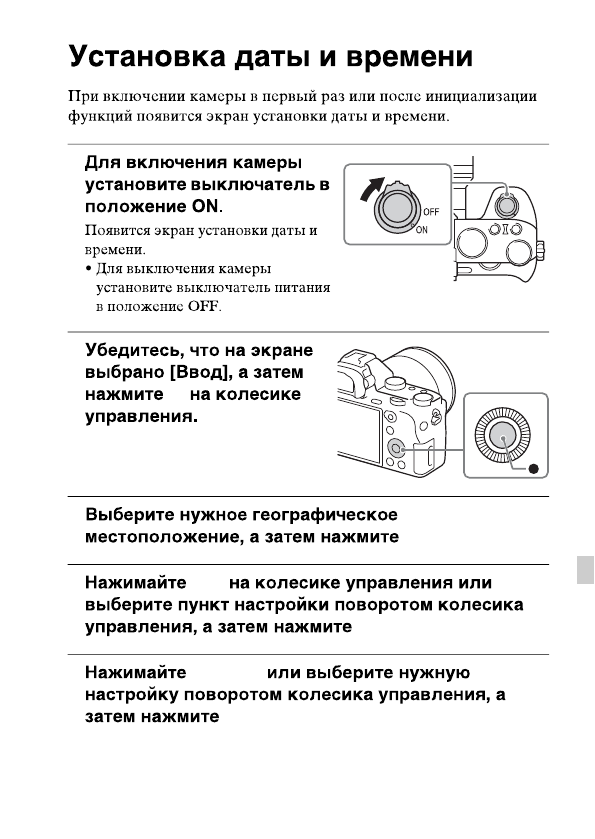 Установка даты и времени

При включении камеры в первый раз или после инициализации функций появится экран установки даты и времени.

Для включения камеры установите выключатель в положение ON.

Появится экран установки даты и времени.
• Для выключения камеры установите выключатель питания в положение OFF.

OFF
ON

Убедитесь, что на экране выбрано [Ввод], а затем нажмите на колесике управления.

Выберите нужное географическое местоположение, а затем нажмите

Нажимайте на колесике управления или выберите пункт настройки поворотом колесика управления, а затем нажмите

Нажимайте или выберите нужную настройку поворотом колесика управления, а затем нажмите