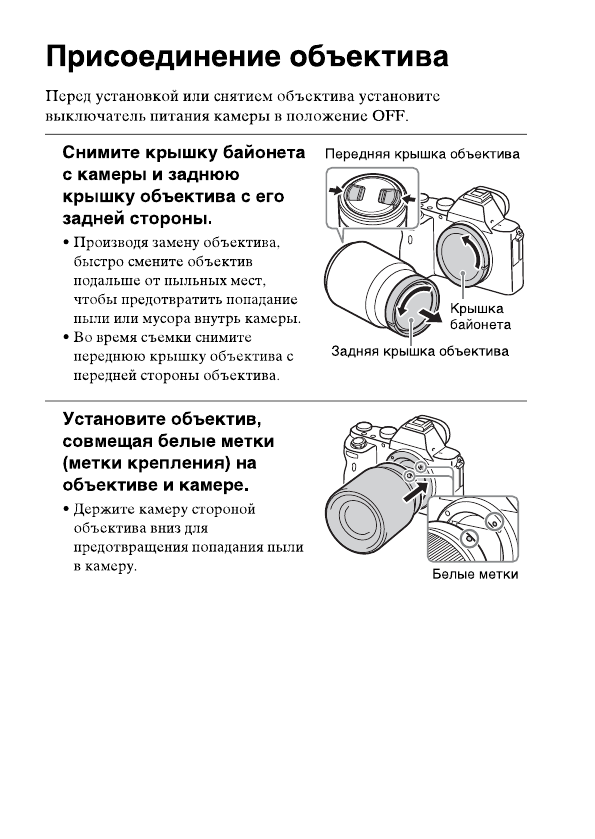 Присоединение объектива

Перед установкой или снятием объектива установите выключатель питания камеры в положение OFF.

Снимите крышку байонета с камеры и заднюю крышку объектива с его задней стороны.

• Производя замену объектива, быстро смените объектив подальше от пыльных мест, чтобы предотвратить попадание пыли или мусора внутрь камеры.
• Во время съемки снимите переднюю крышку объектива с передней стороны объектива.

Передняя крышка объектива

Крышка байонета

Задняя крышка объектива

Установите объектив, совмещая белые метки (метки крепления) на объективе и камере.

• Держите камеру стороной объектива вниз для предотвращения попадания пыли в камеру.

Белые метки