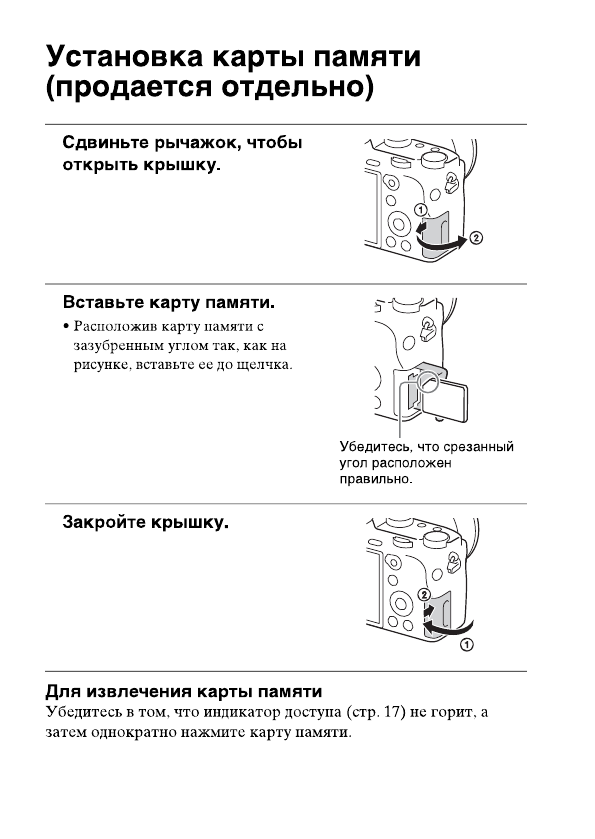 Установка карты памяти (продается отдельно)

Сдвиньте рычажок, чтобы открыть крышку.

①

②

Вставьте карту памяти.

• Расположив карту памяти с зазубренным углом так, как на рисунке, вставьте ее до щелчка.

Убедитесь, что срезанный угол расположен правильно.

Закройте крышку.

②

①

Для извлечения карты памяти
Убедитесь в том, что индикатор доступа (стр. 17) не горит, а затем однократно нажмите карту памяти.