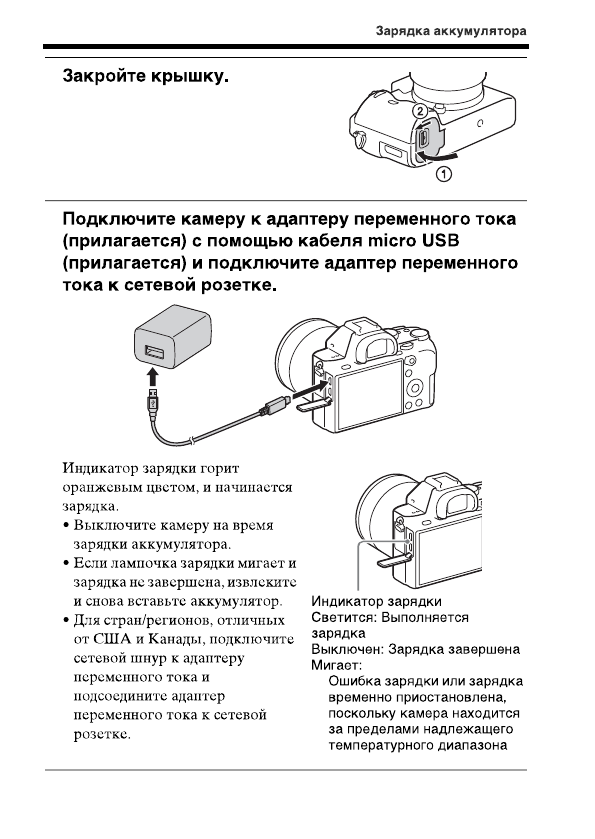 Зарядка аккумулятора

Закройте крышку.

2

1

Подключите камеру к адаптеру переменного тока (прилагается) с помощью кабеля micro USB (прилагается) и подключите адаптер переменного тока к сетевой розетке.

Индикатор зарядки горит оранжевым цветом, и начинается зарядка.

• Выключите камеру на время зарядки аккумулятора.
• Если лампочка зарядки мигает и зарядка не завершена, извлеките и снова вставьте аккумулятор.
• Для стран/регионов, отличных от США и Канады, подключите сетевой шнур к адаптеру переменного тока и подсоедините адаптер переменного тока к сетевой розетке.

Индикатор зарядки
Светится: Выполняется зарядка
Выключен: Зарядка завершена
Мигает:
Ошибка зарядки или зарядка временно приостановлена, поскольку камера находится за пределами надлежащего температурного диапазона