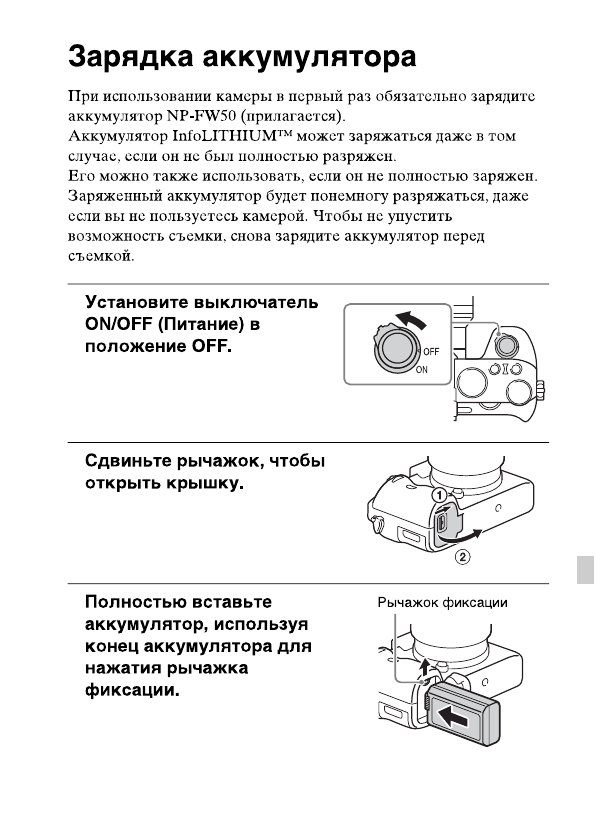 Зарядка аккумулятора

При использовании камеры в первый раз обязательно зарядите аккумулятор NP-FW50 (прилагается).
Аккумулятор InfoLITHIUM™ может заряжаться даже в том случае, если он не был полностью разряжен.
Его можно также использовать, если он не полностью заряжен.
Заряженный аккумулятор будет понемногу разряжаться, даже если вы не пользуетесь камерой. Чтобы не упустить возможность съемки, снова зарядите аккумулятор перед съемкой.

Установите выключатель ON/OFF (Питание) в положение OFF.

OFF
ON

Сдвиньте рычажок, чтобы открыть крышку.

①
②

Полностью вставьте аккумулятор, используя конец аккумулятора для нажатия рычажка фиксации.

Рычажок фиксации