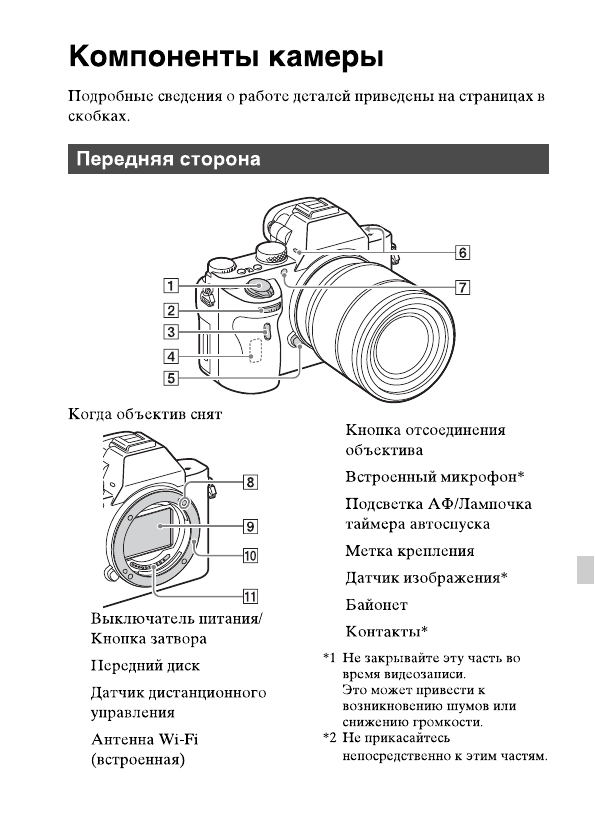 Компоненты камеры

Подробные сведения о работе деталей приведены на страницах в скобках.

Передняя сторона

1
2
3
4
5
6
7

Когда объектив снят

8
9
10
11

Выключатель питания/ Кнопка затвора

Передний диск

Датчик дистанционного управления

Антенна Wi-Fi (встроенная)

Кнопка отсоединения объектива

Встроенный микрофон*

Подсветка АФ/Лампочка таймера автоспуска

Метка крепления

Датчик изображения*

Байонет

Контакты*

*1 Не закрывайте эту часть во время видеозаписи. Это может привести к возникновению шумов или снижению громкости.
*2 Не прикасайтесь непосредственно к этим частям.