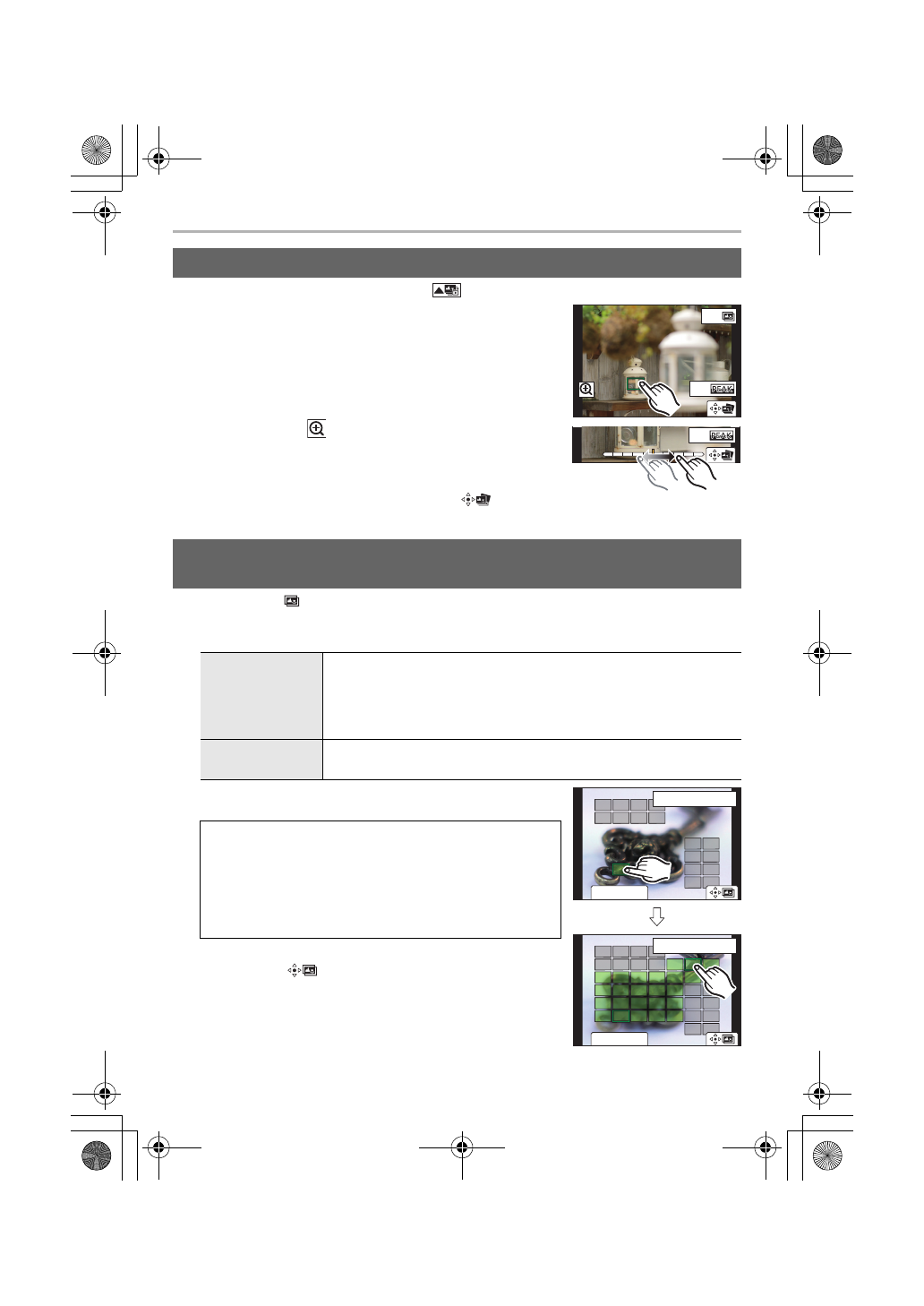 PEAK

PEAK