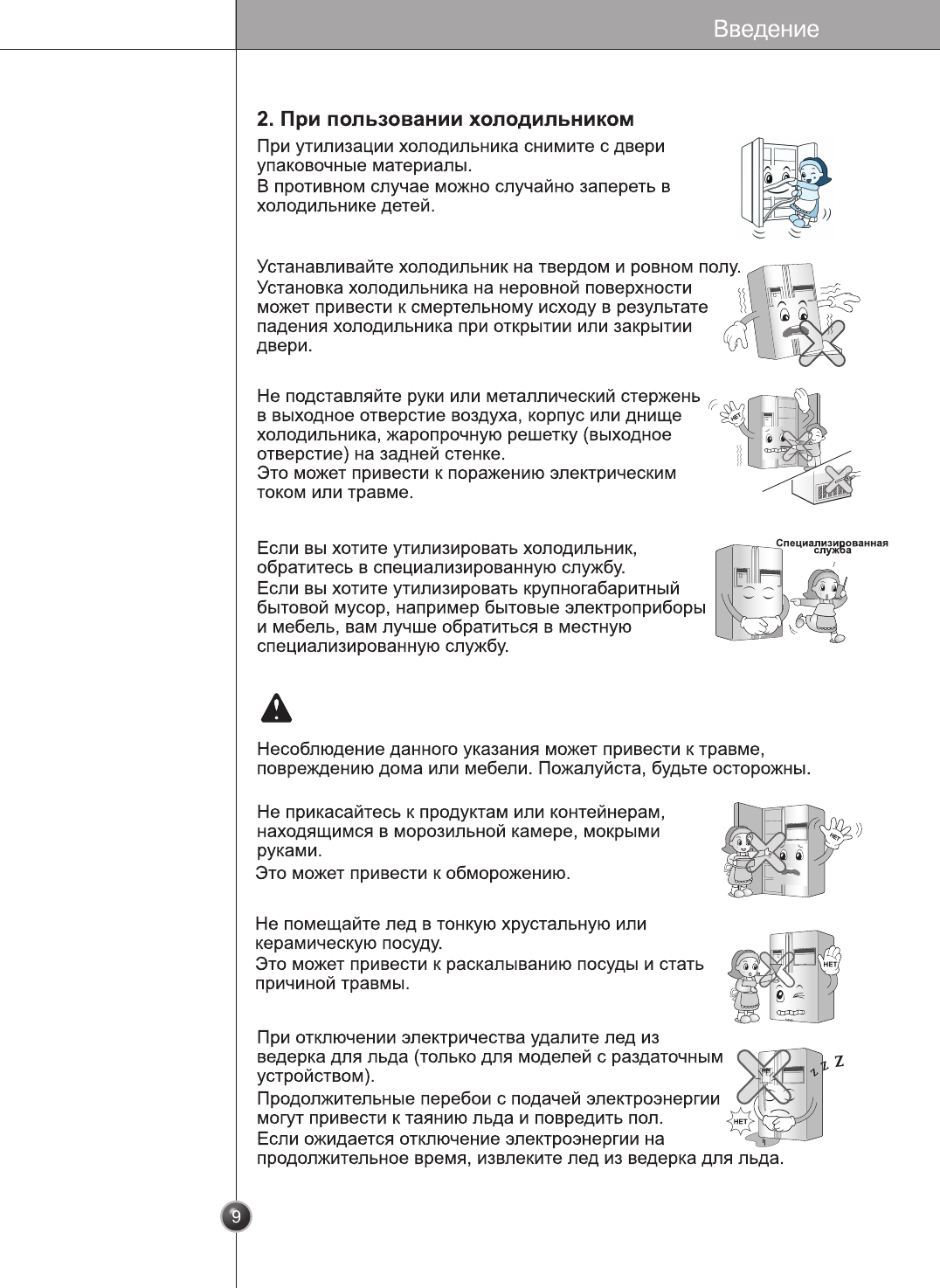 Введение

2. При пользовании холодильником

При утилизации холодильника снимите с двери упаковочные материалы.
В противном случае можно случайно запереть в холодильнике детей.

Устанавливайте холодильник на твердом и ровном полу.
Установка холодильника на неровной поверхности может привести к смертельному исходу в результате падения холодильника при открытии или закрытии двери.

Не подставляйте руки или металлический стержень в выходное отверстие воздуха, корпус или днище холодильника, жаропрочную решетку (выходное отверстие) на задней стенке.
Это может привести к поражению электрическим током или травме.

НЕТ

Если вы хотите утилизировать холодильник, обратитесь в специализированную службу.
Если вы хотите утилизировать крупногабаритный бытовой мусор, например бытовые электроприборы и мебель, вам лучше обратиться в местную специализированную службу.

Специализированная служба

Несоблюдение данного указания может привести к травме, повреждению дома или мебели. Пожалуйста, будьте осторожны.

Не прикасайтесь к продуктам или контейнерам, находящимся в морозильной камере, мокрыми руками.
Это может привести к обморожению.

НЕТ

Не помещайте лед в тонкую хрустальную или керамическую посуду.
Это может привести к раскалыванию посуды и стать причиной травмы.

НЕТ

При отключении электричества удалите лед из ведерка для льда (только для моделей с раздаточным устройством).
Продолжительные перебои с подачей электроэнергии могут привести к таянию льда и повредить пол.
Если ожидается отключение электроэнергии на продолжительное время, извлеките лед из ведерка для льда.

z z Z

НЕТ

9