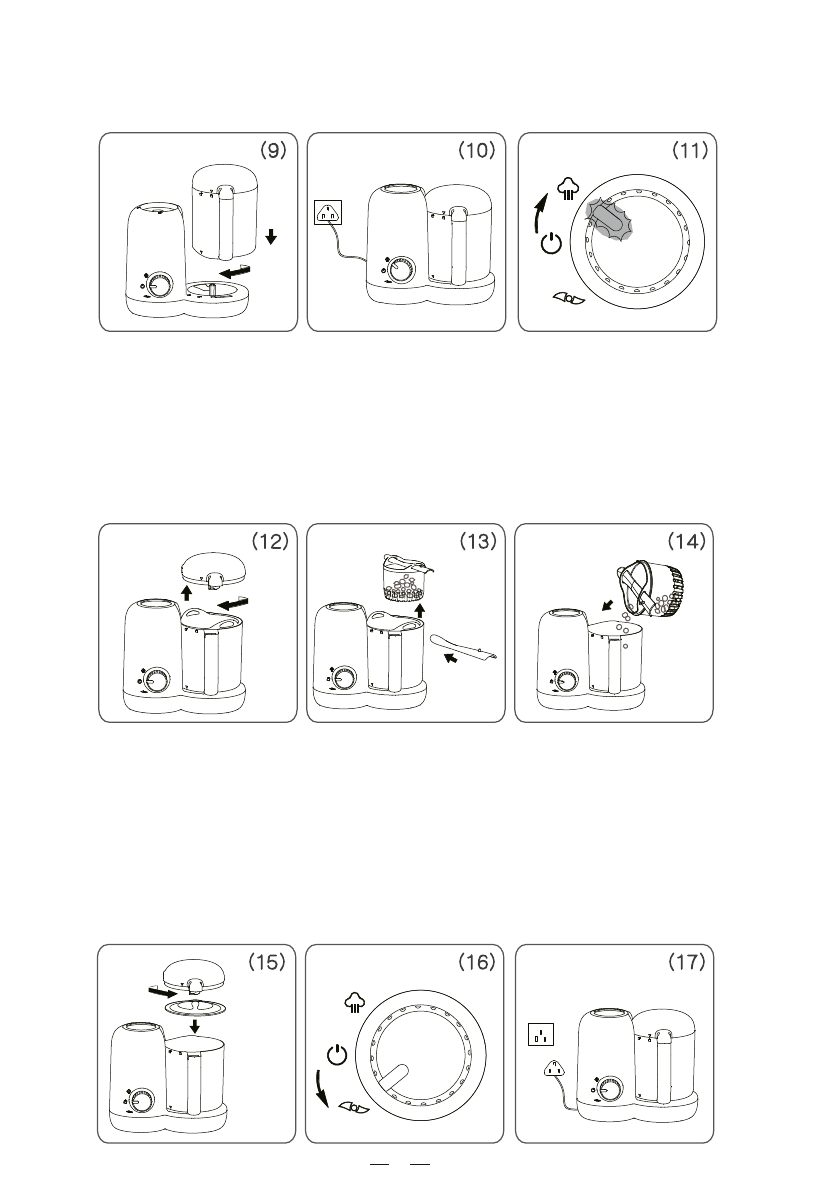 (9)

(10)

(11)

(12)

(13)

(14)

(15)

(16)

(17)