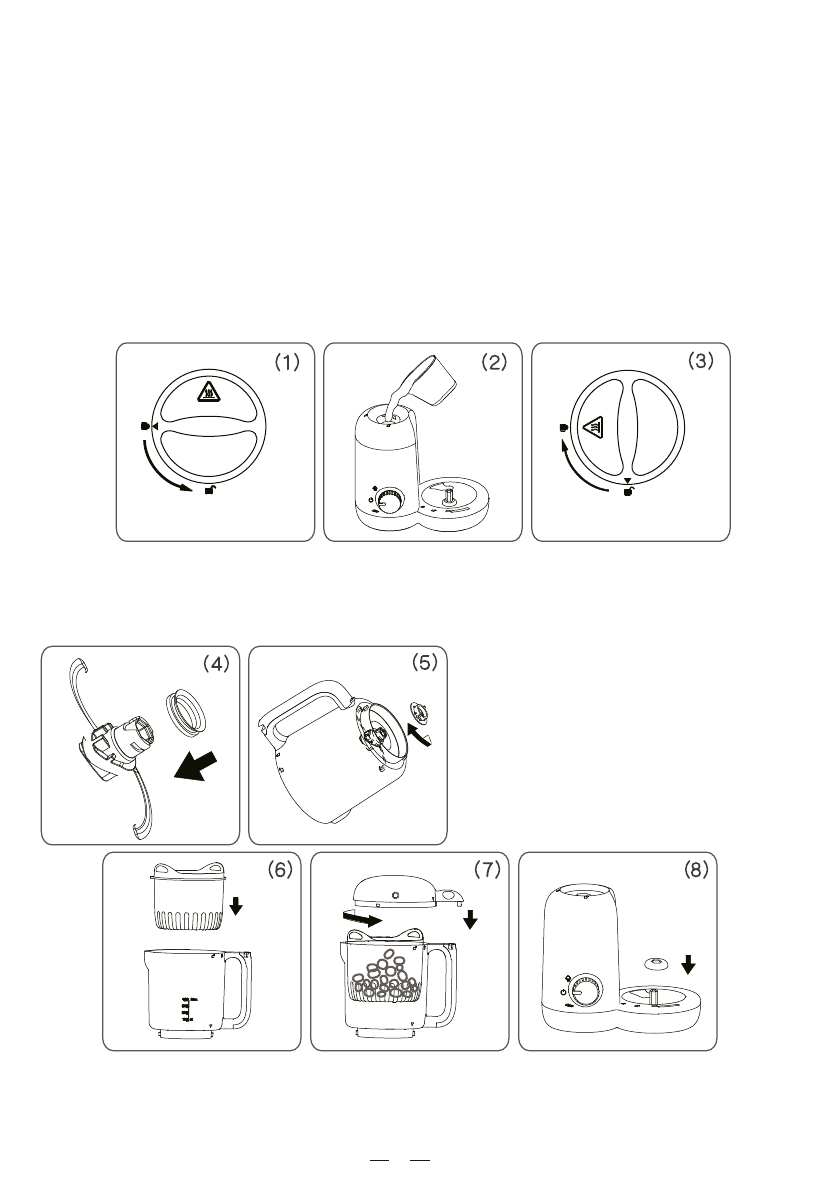 (1)

(2)

(3)

(4)

(5)

(6)

(7)

(8)