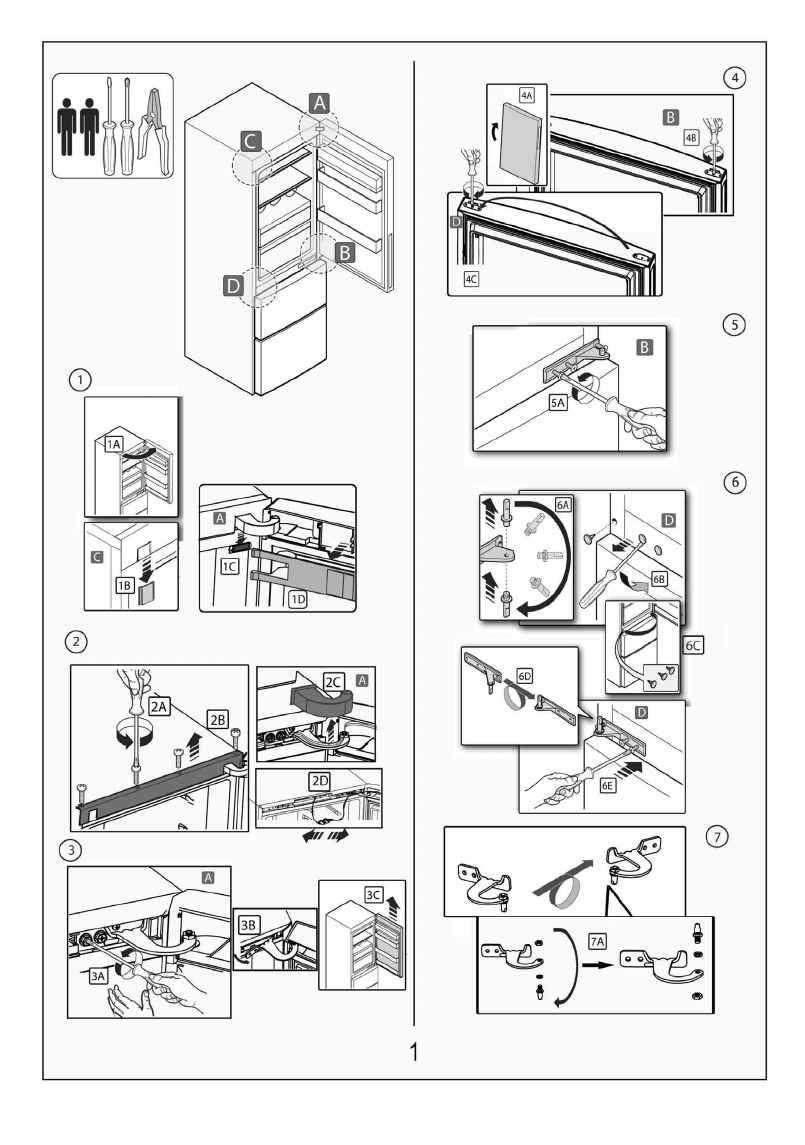 A
C
B
D

1
1A
C
1B
A
1C
1D

2
2A
2B
2C
A
2D

3
A
3A
3B
3C

4
4A
B
4B
D
4C

5
B
5A

6
6A
D
6B
6C
6D
D
6E

7
7A

1