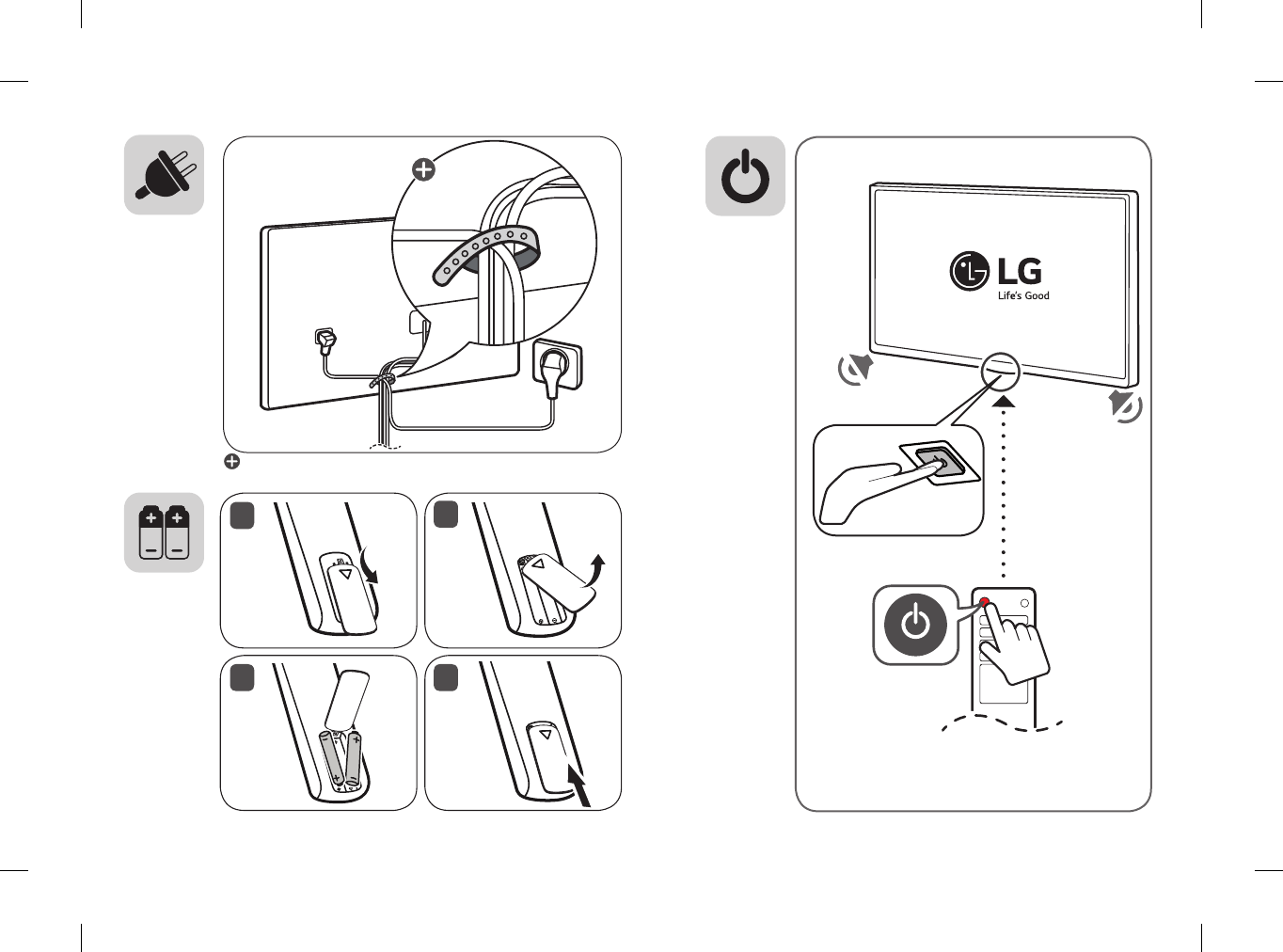 LG
Life's Good