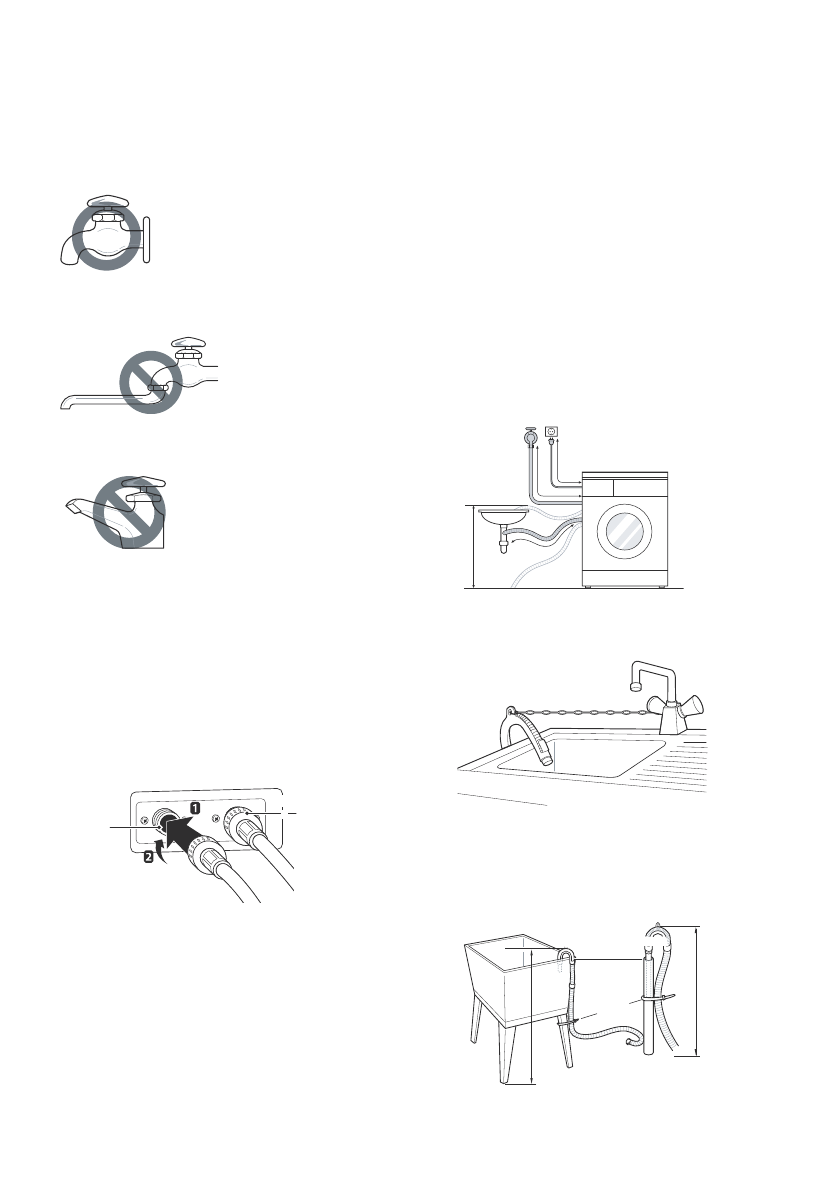 1

2