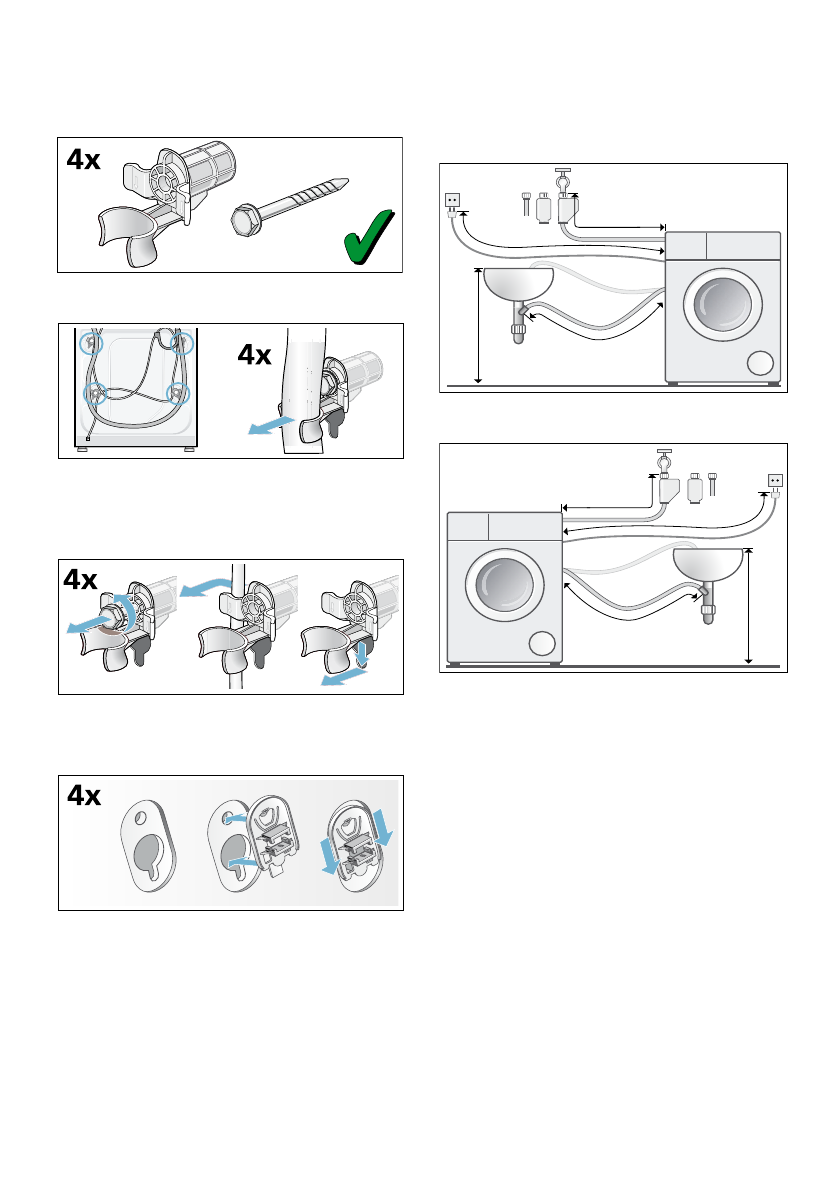 4x

4x

4x

4x