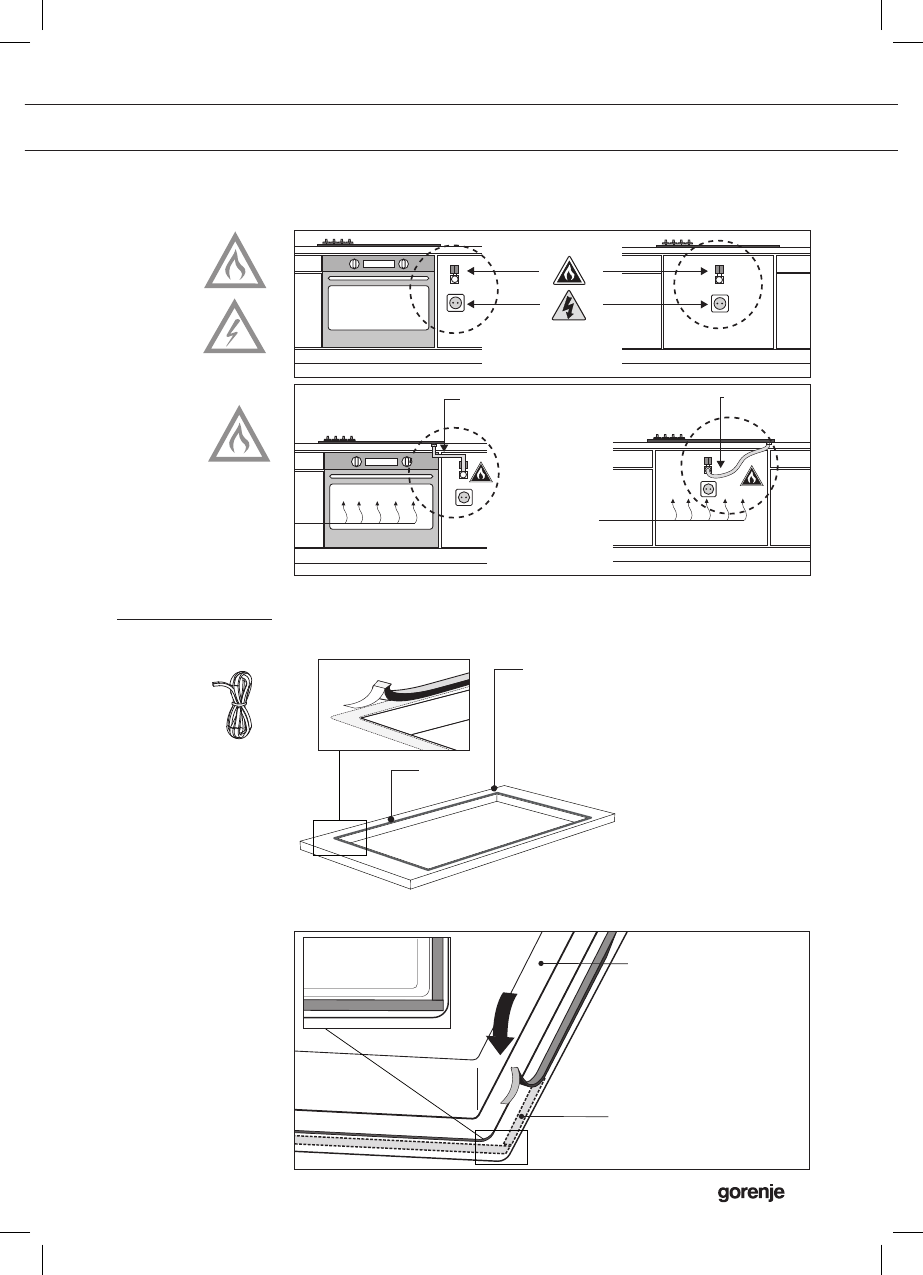 gorenje