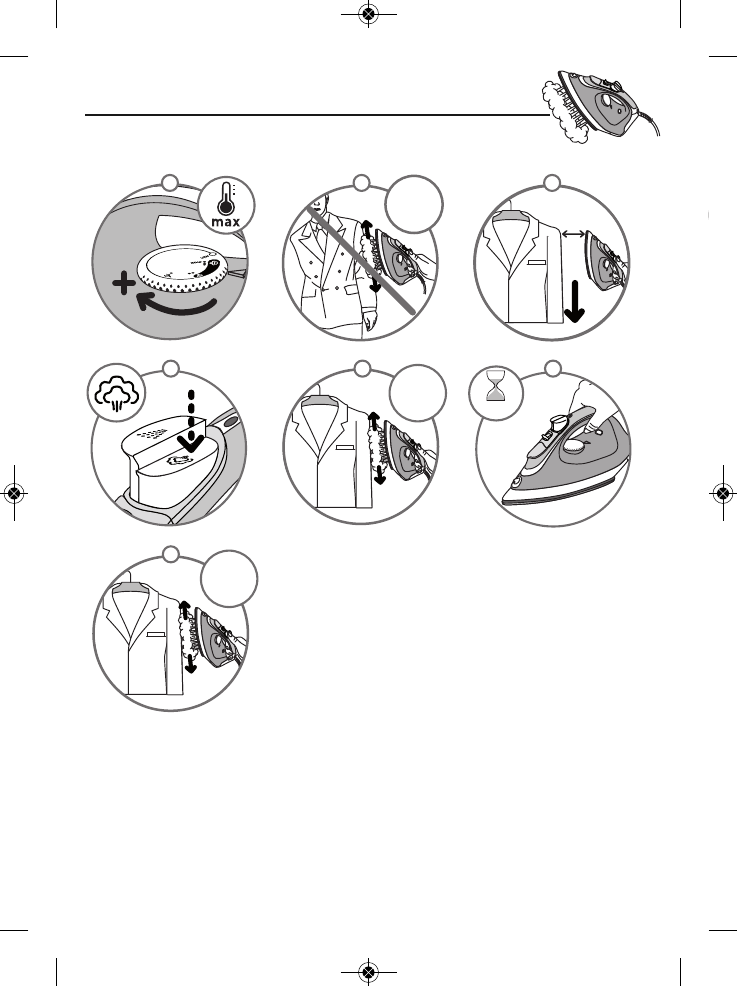 max