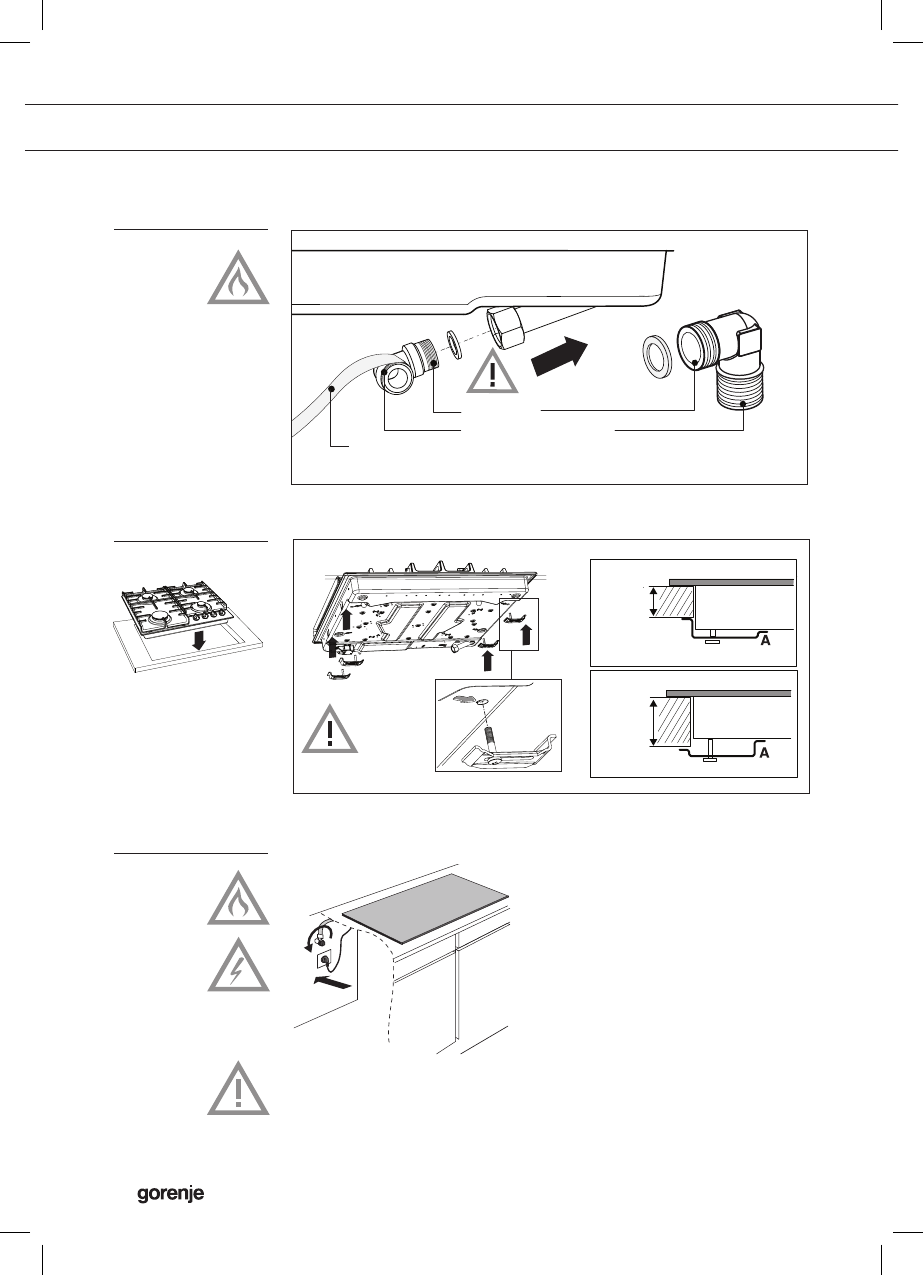 A

A

gorenje