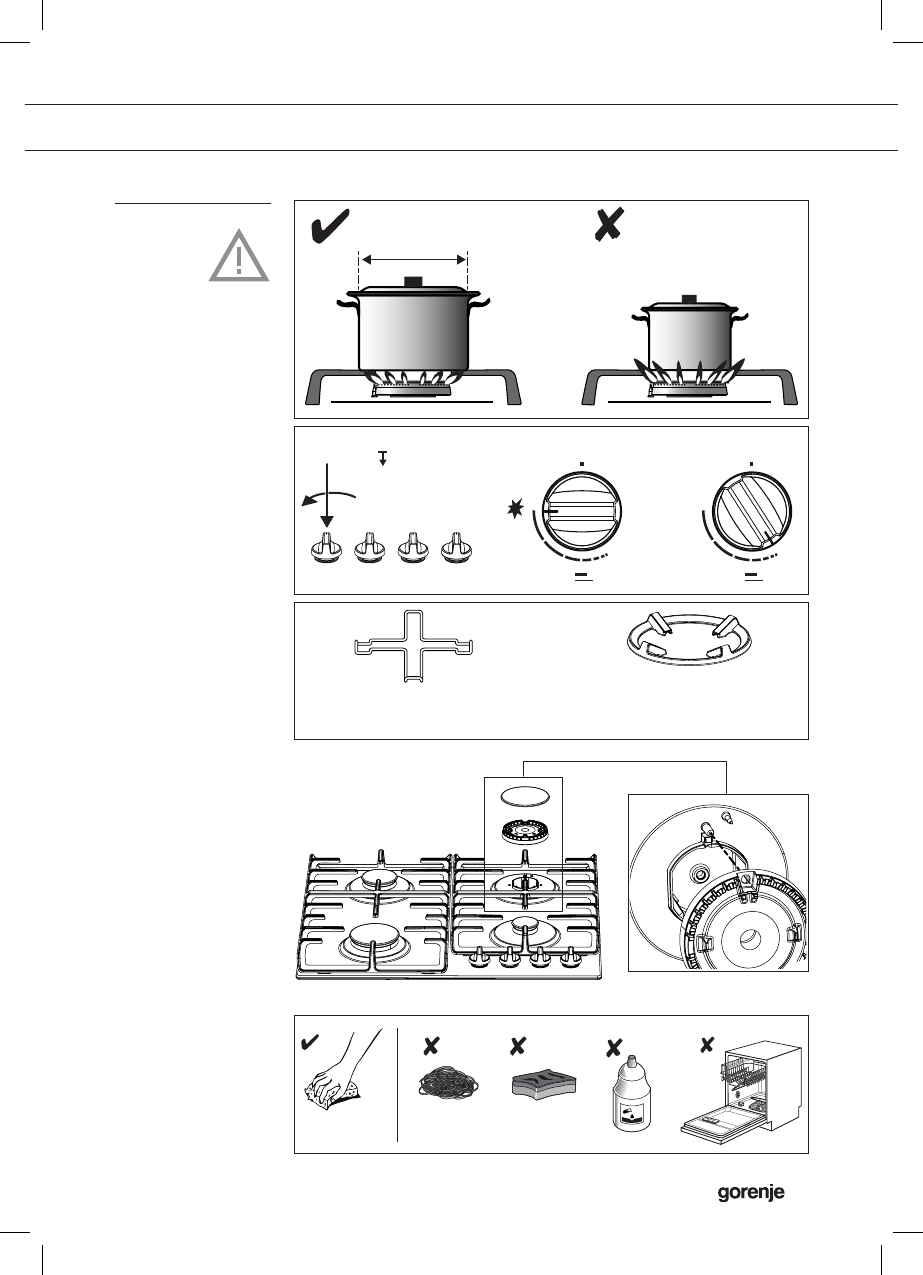 gorenje