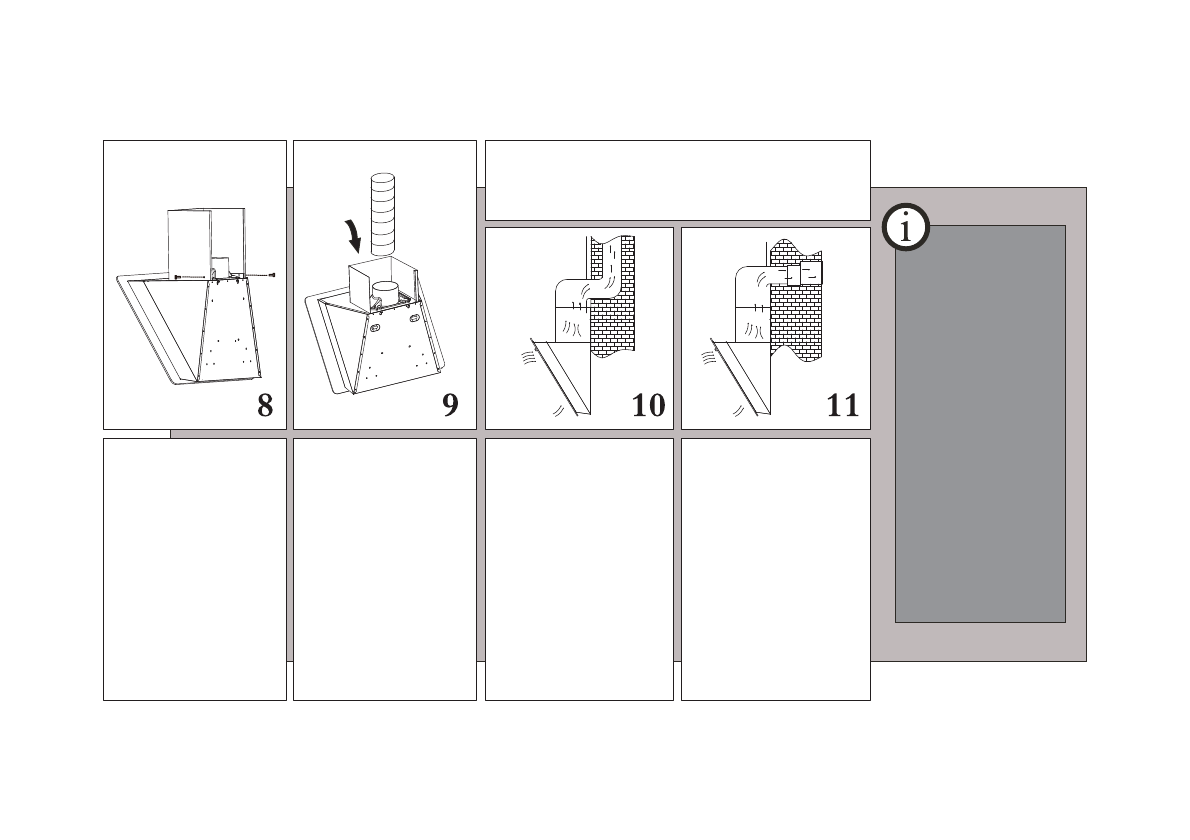 8

9

10

11

i