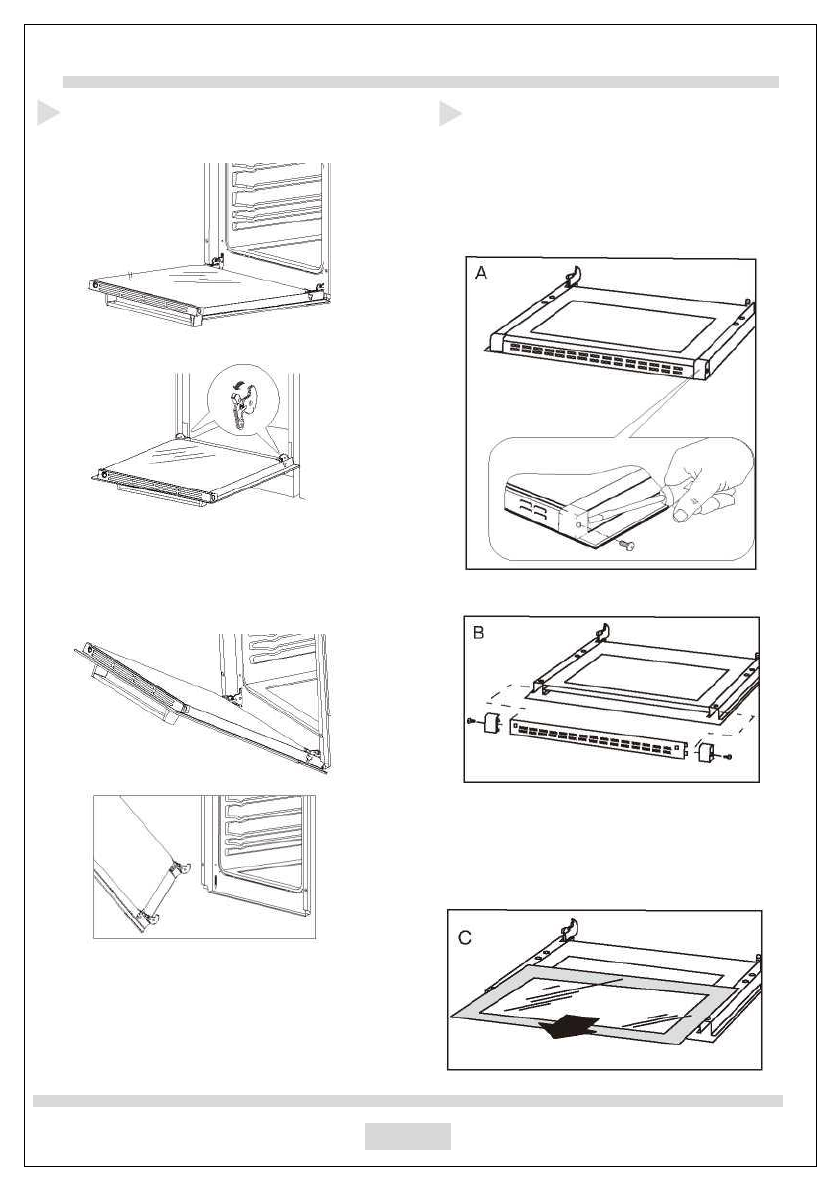 A

B

C