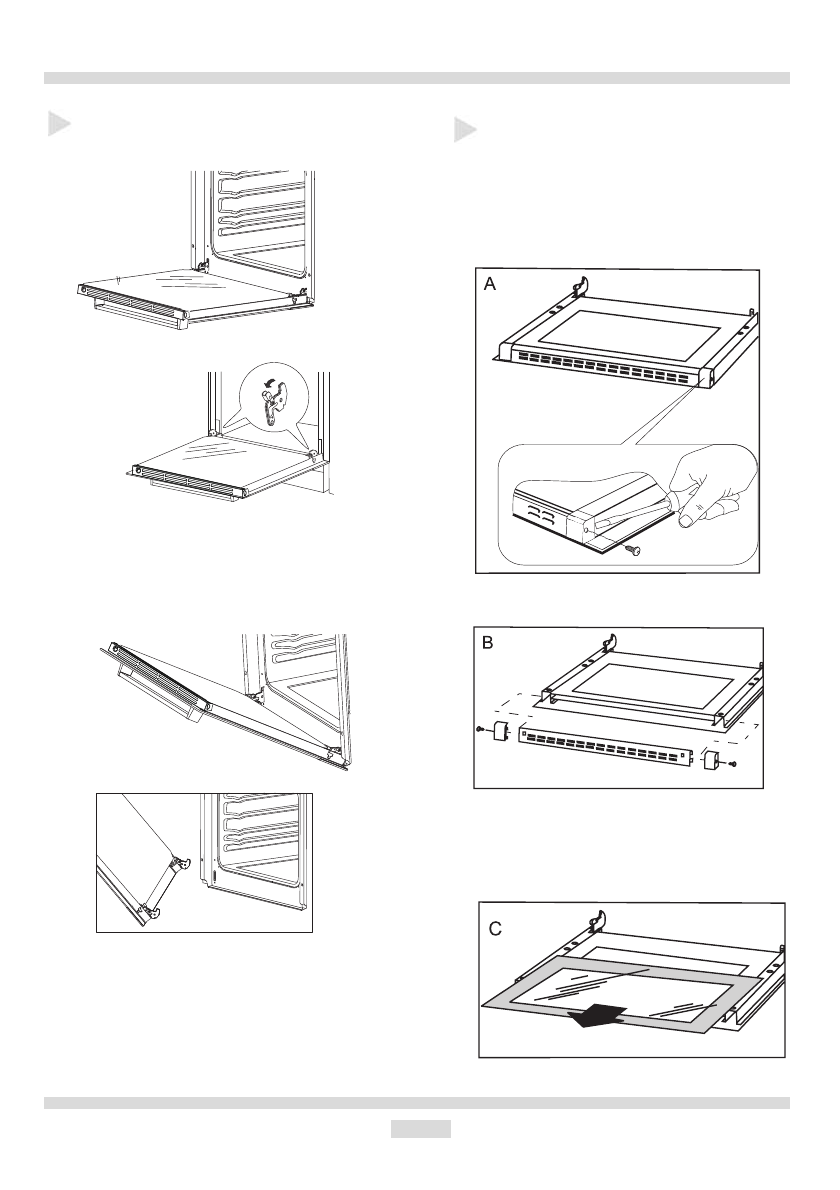 A

B

C