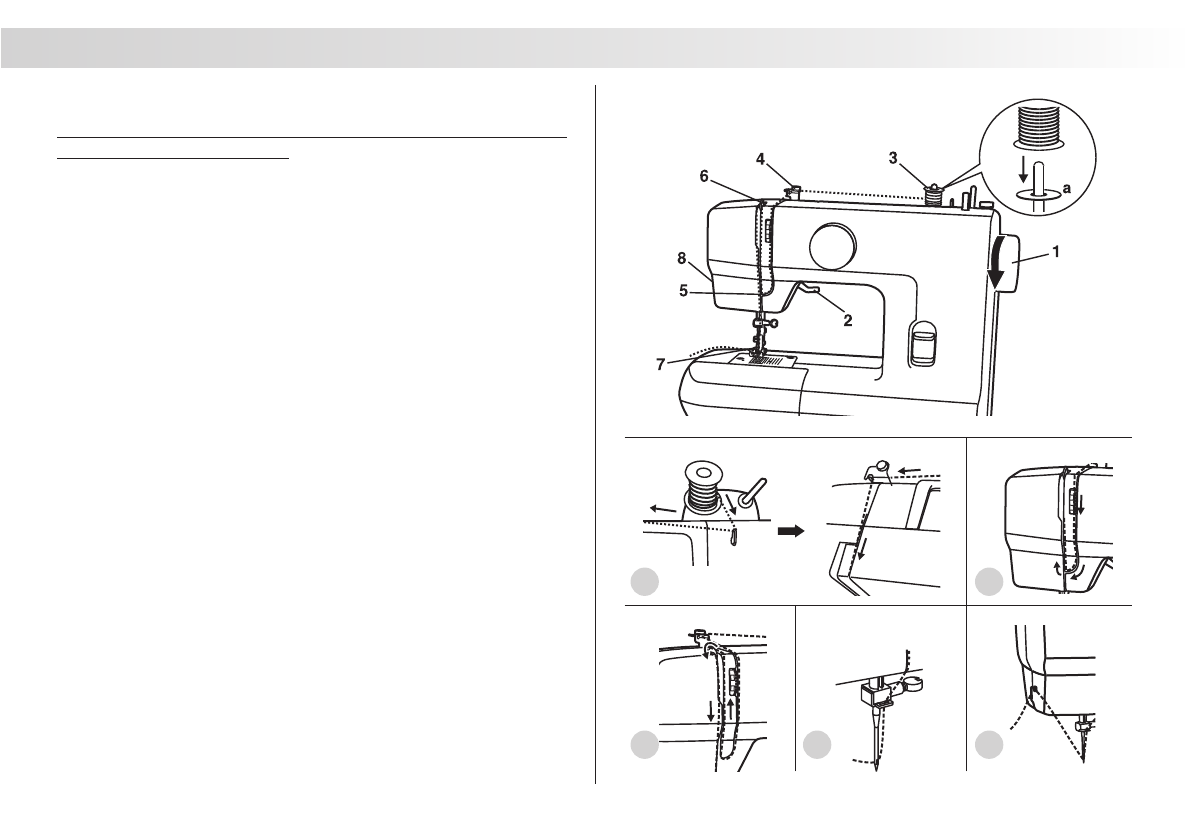 4
3
6
a
1
8
5
2
7