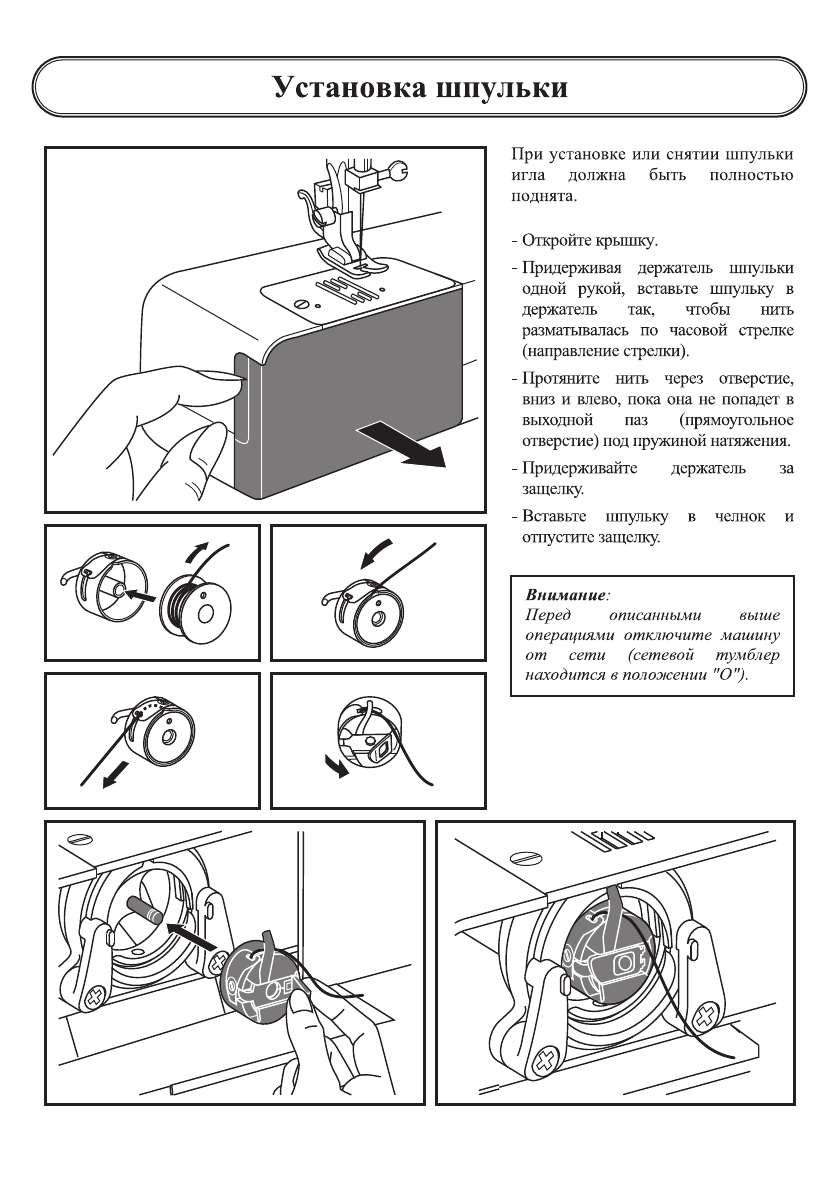 Установка шпульки

При установке или снятии шпульки игла должна быть полностью поднята.

- Откройте крышку.

- Придерживая держатель шпульки одной рукой, вставьте шпульку в держатель так, чтобы нить разматывалась по часовой стрелке (направление стрелки).

- Протяните нить через отверстие, вниз и влево, пока она не попадет в выходной паз (прямоугольное отверстие) под пружиной натяжения.

- Придерживайте держатель за защелку.

- Вставьте шпульку в челнок и отпустите защелку.

Внимание:
Перед описанными выше операциями отключите машину от сети (сетевой тумблер находится в положении "О").